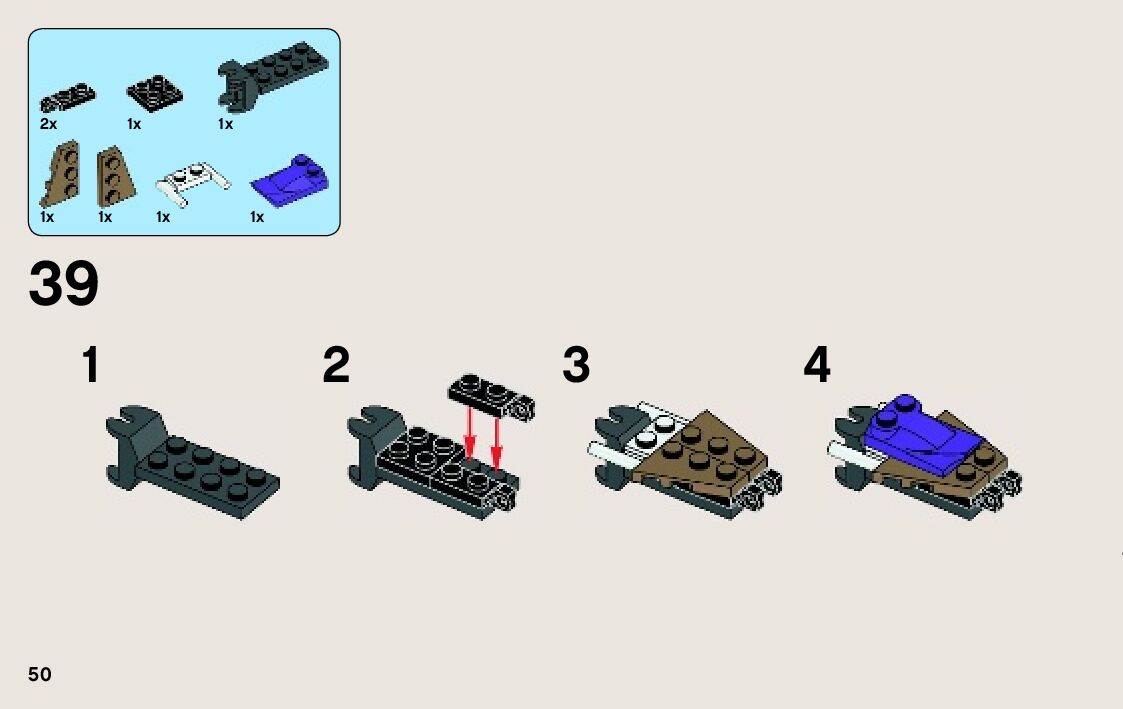 2x 1x 1x

1x 1x 1x 1x

39

1

2

3

4

50