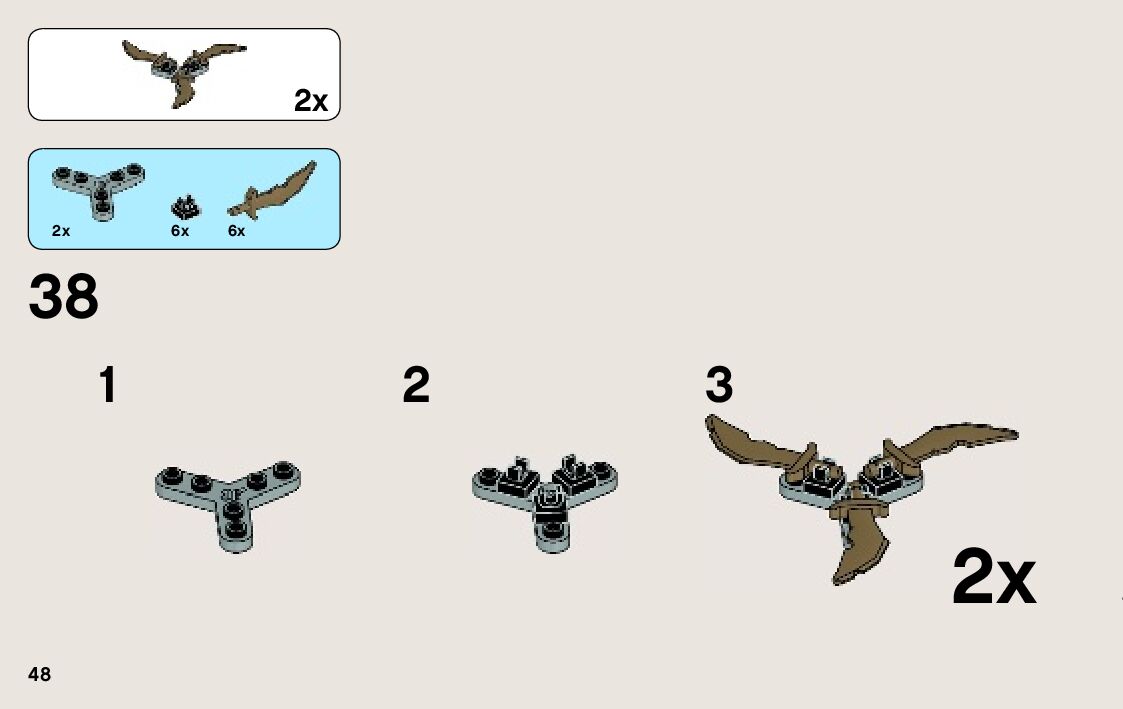 2x

2x 6x 6x

38

1

2

3

2x

48