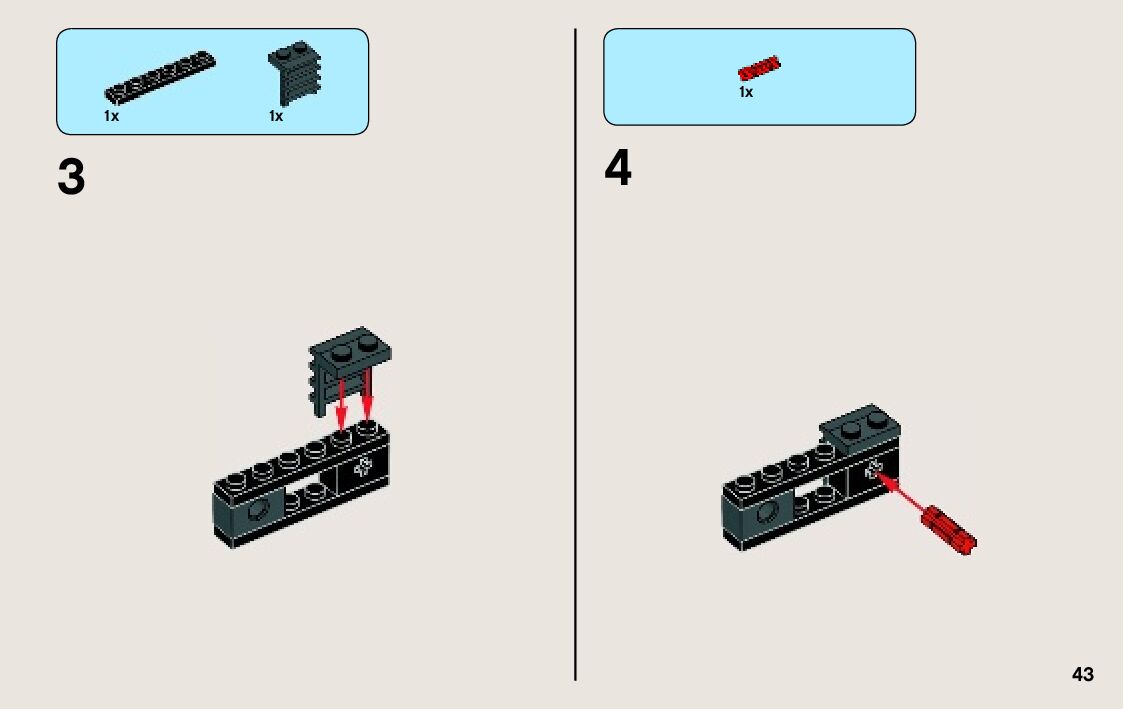 1x

1x

3

1x

4

43