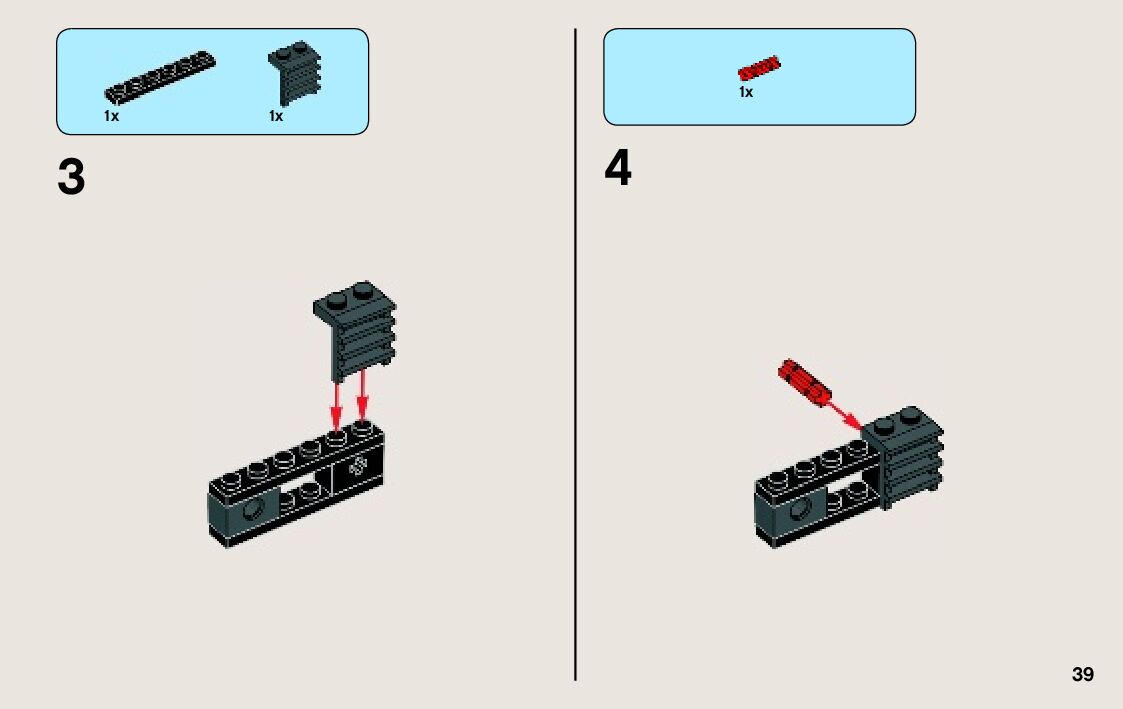 1x
1x

3

1x

4

39