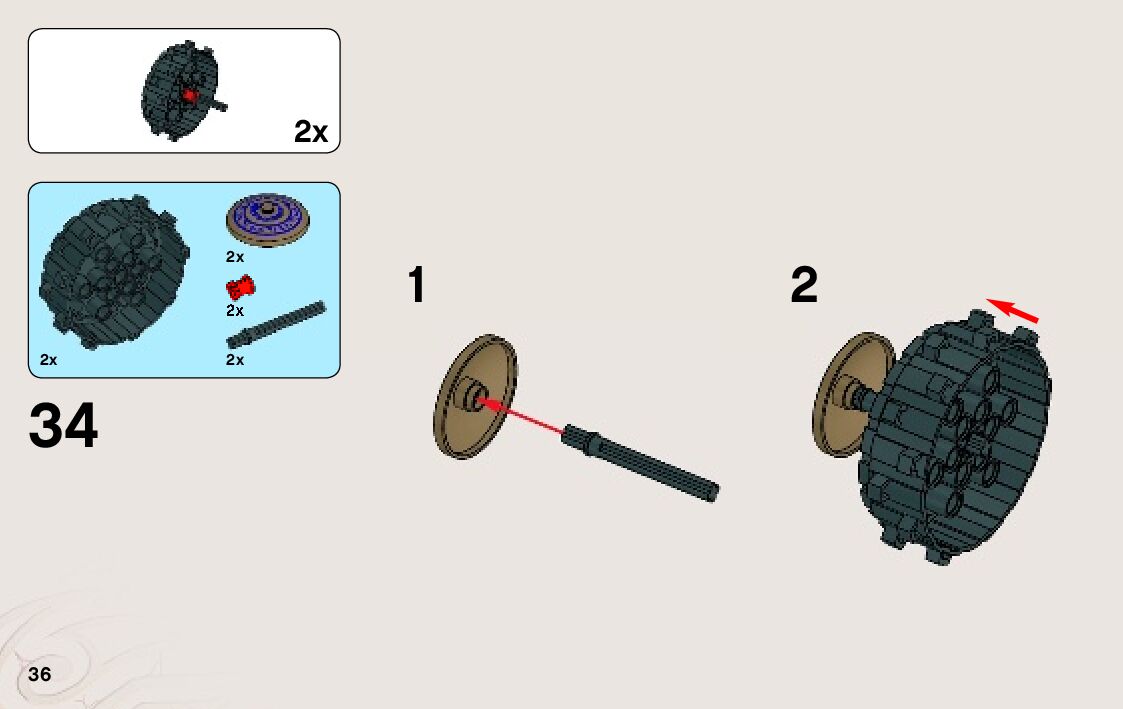 2x

2x
2x
2x
2x

34

1

2

36