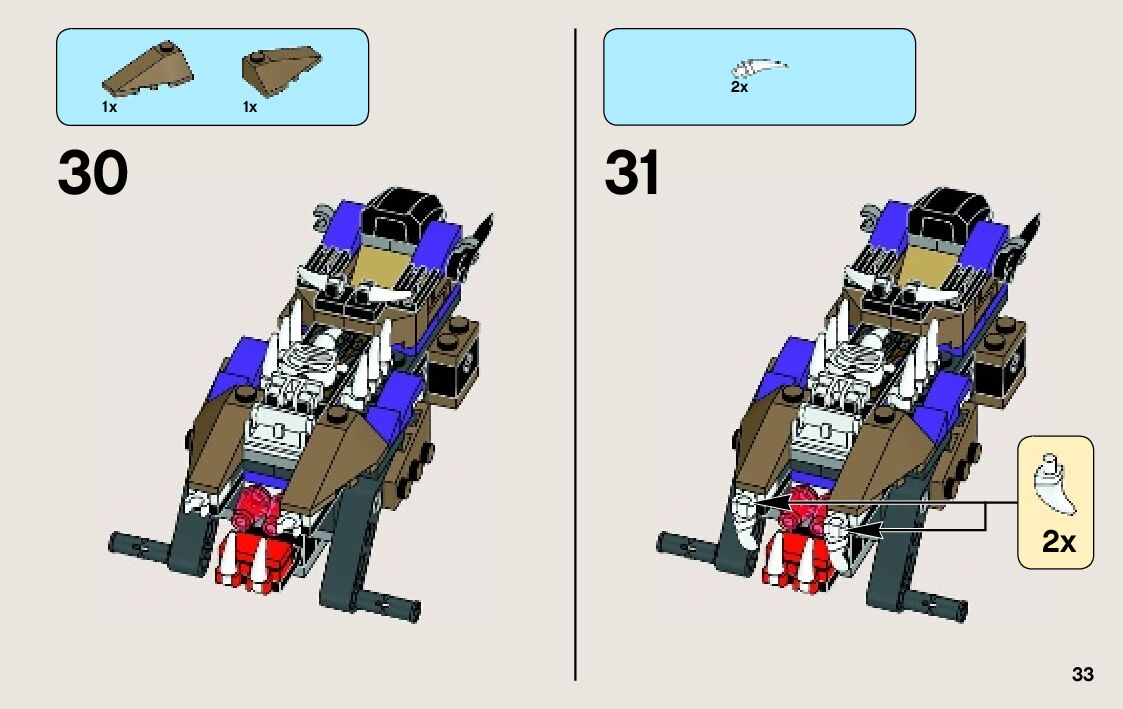 1x 1x

30

2x

31

2x

33