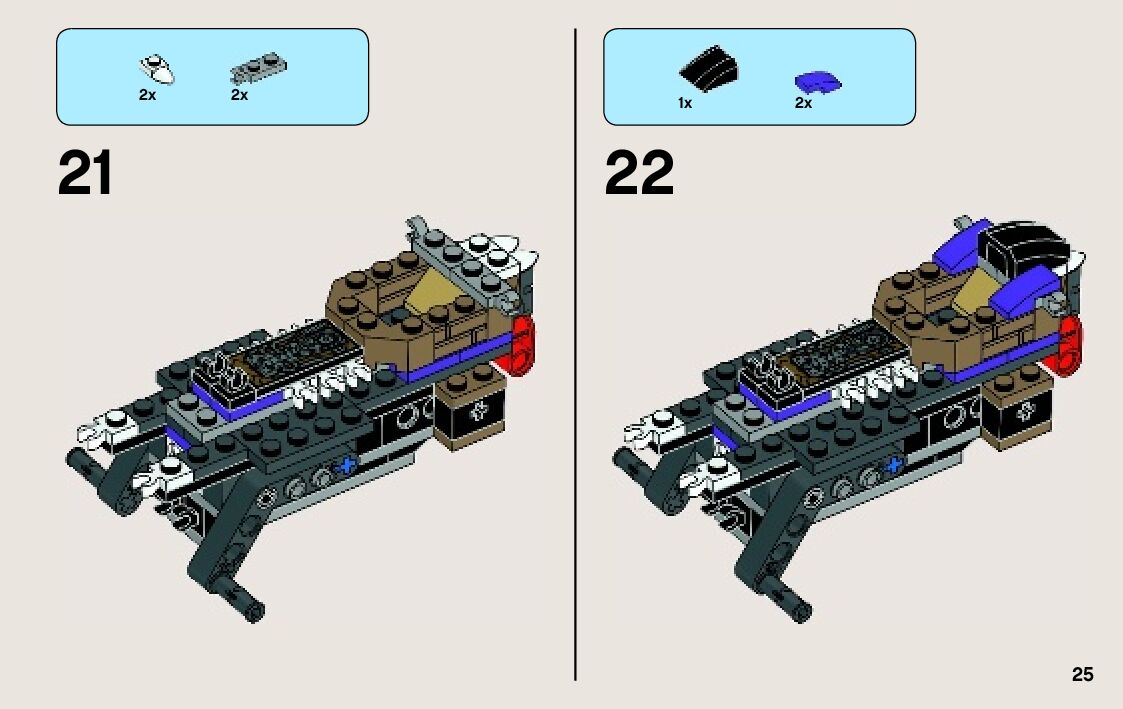 2x 2x

21

1x 2x

22

25