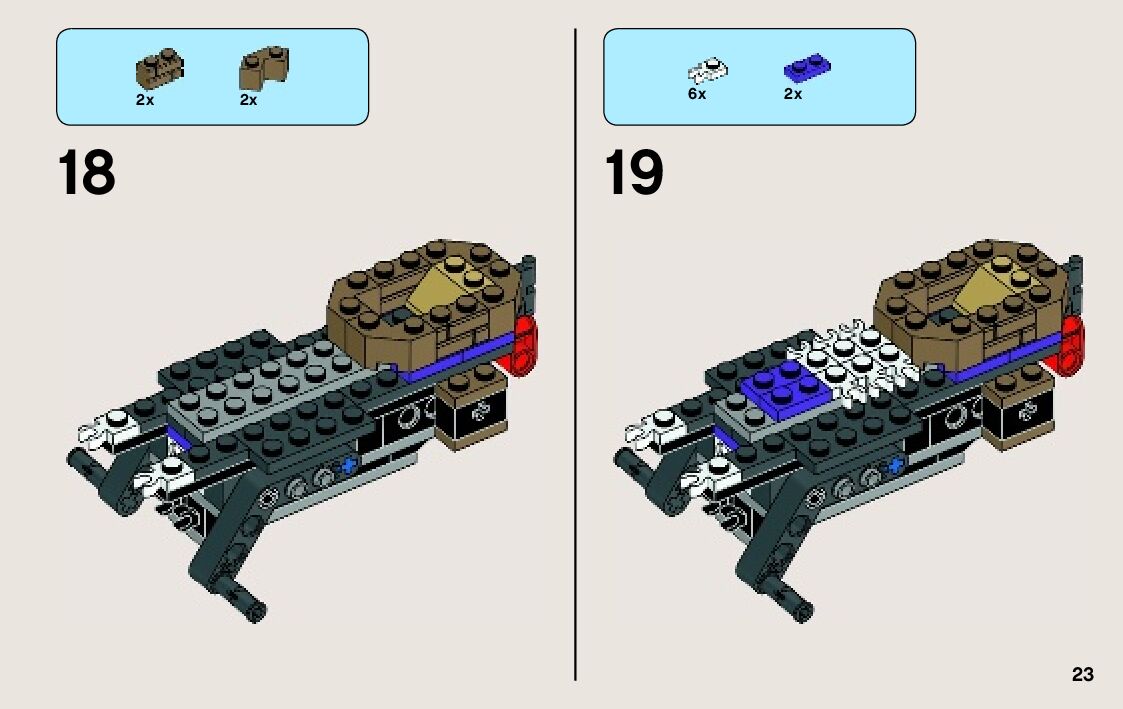 2x 2x

18

6x 2x

19

23