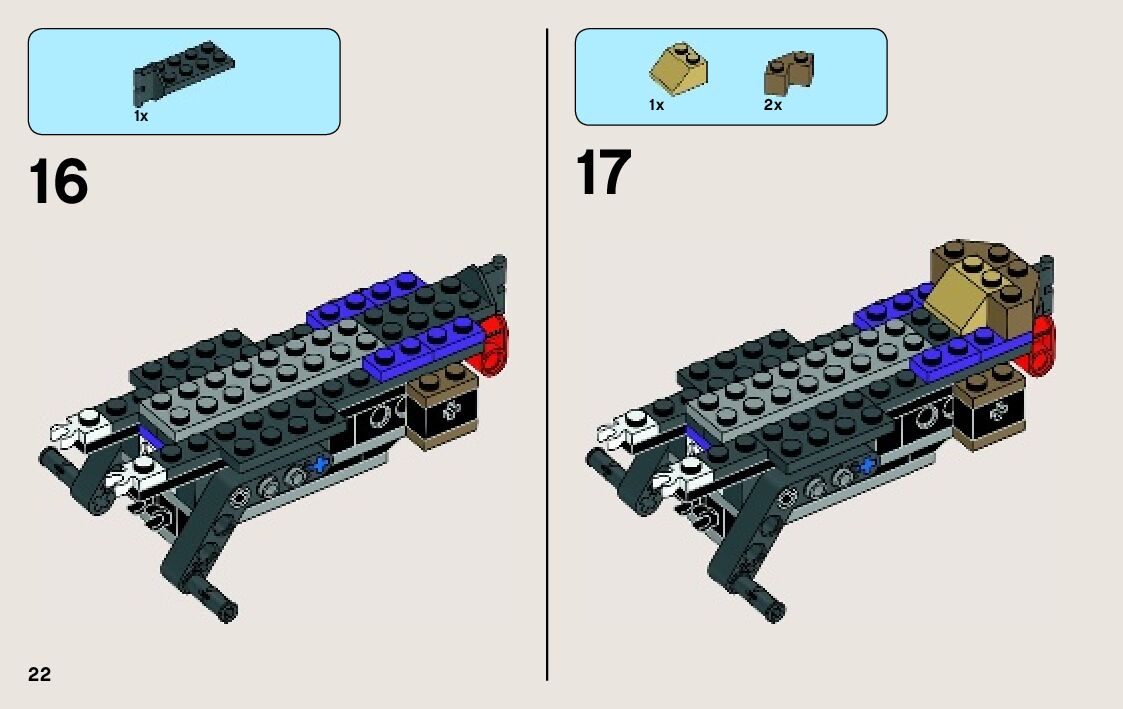 1x

16

1x 2x

17

22