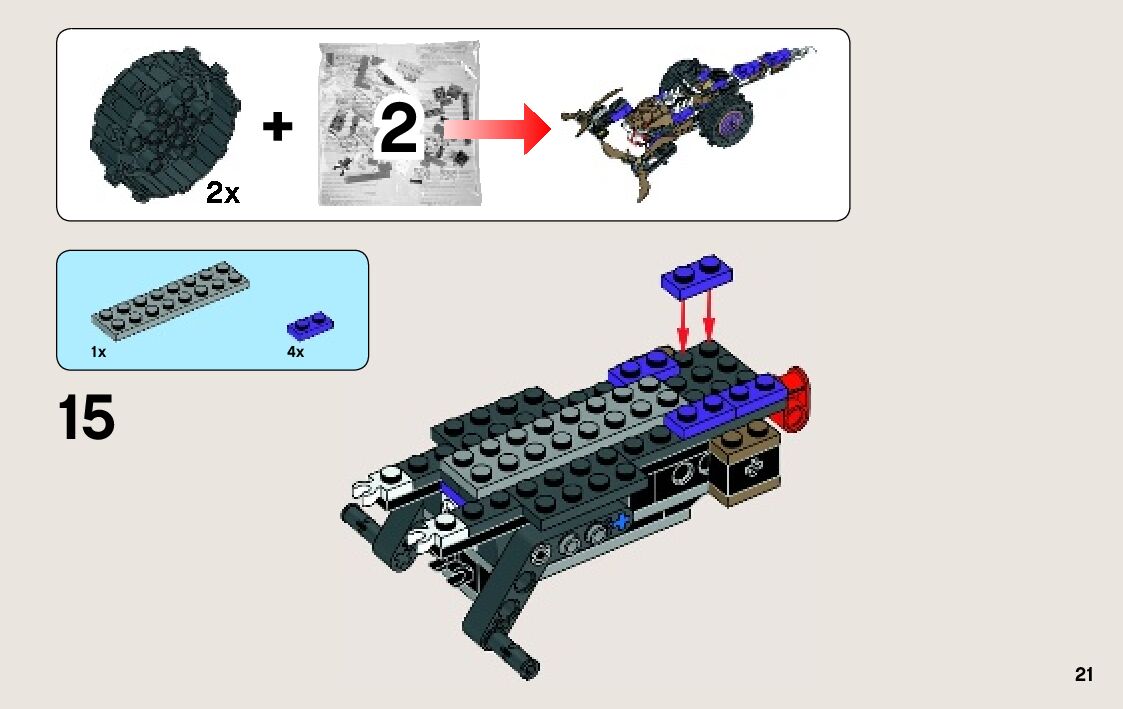 2x

+

2

1x

4x

15

21