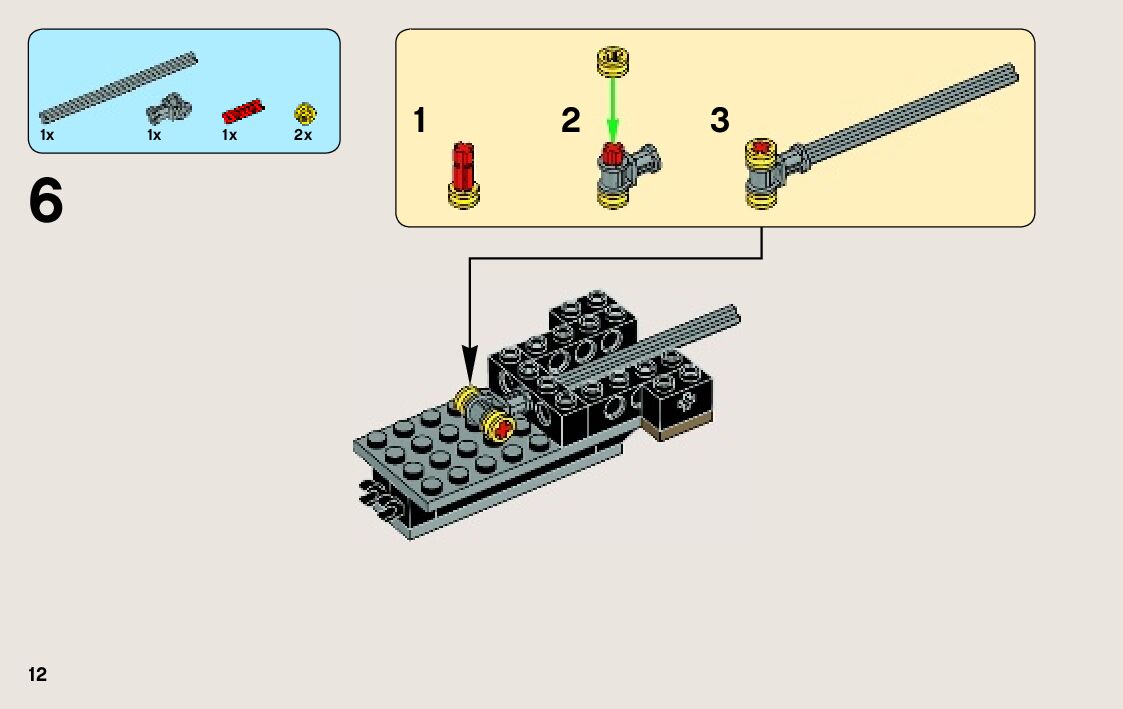 1x 1x 1x 2x

6

1

2

3

12