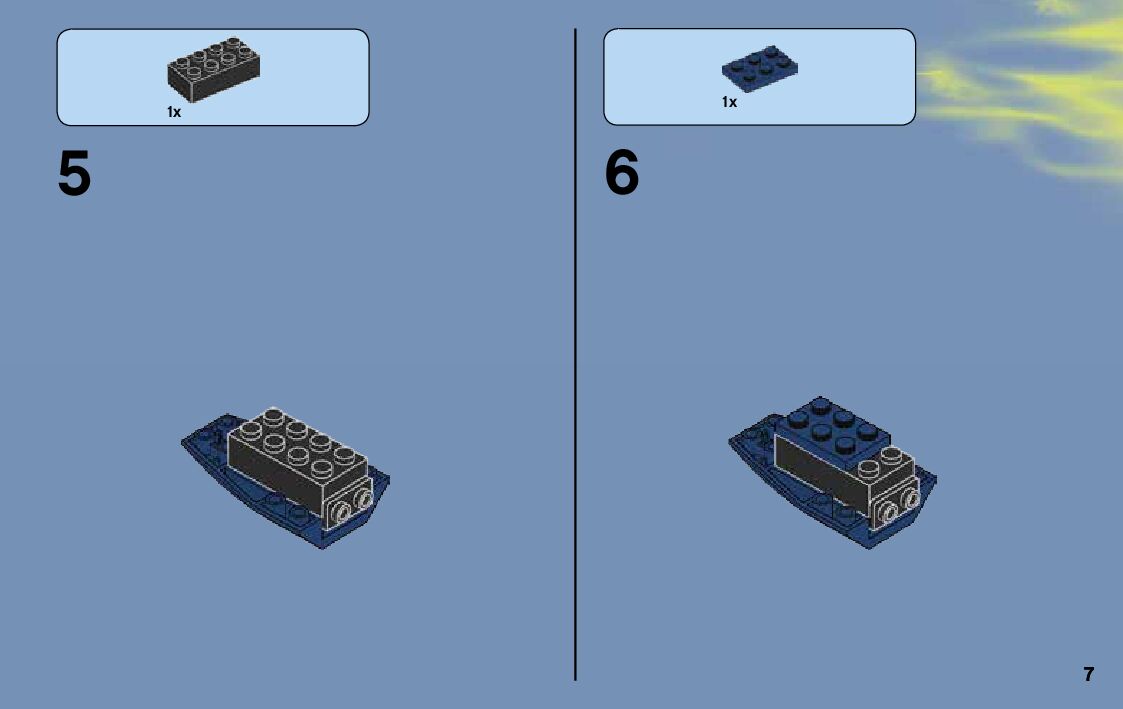 1x

5

1x

6

7