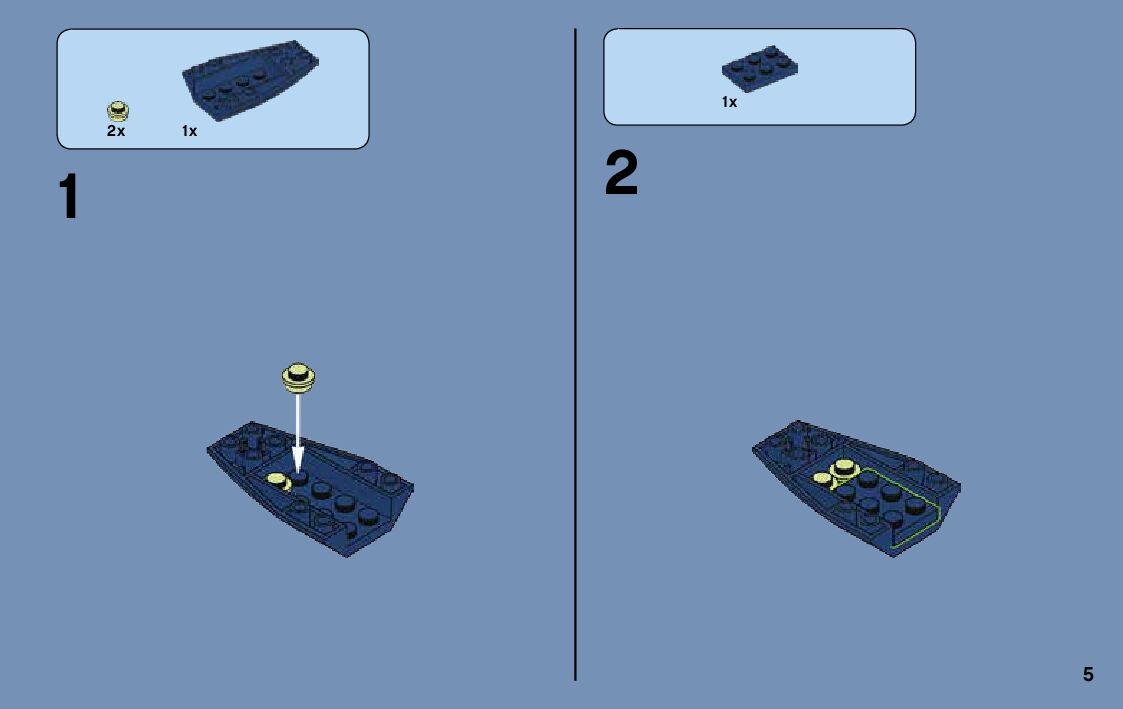 2x 1x

1

1x

2

5