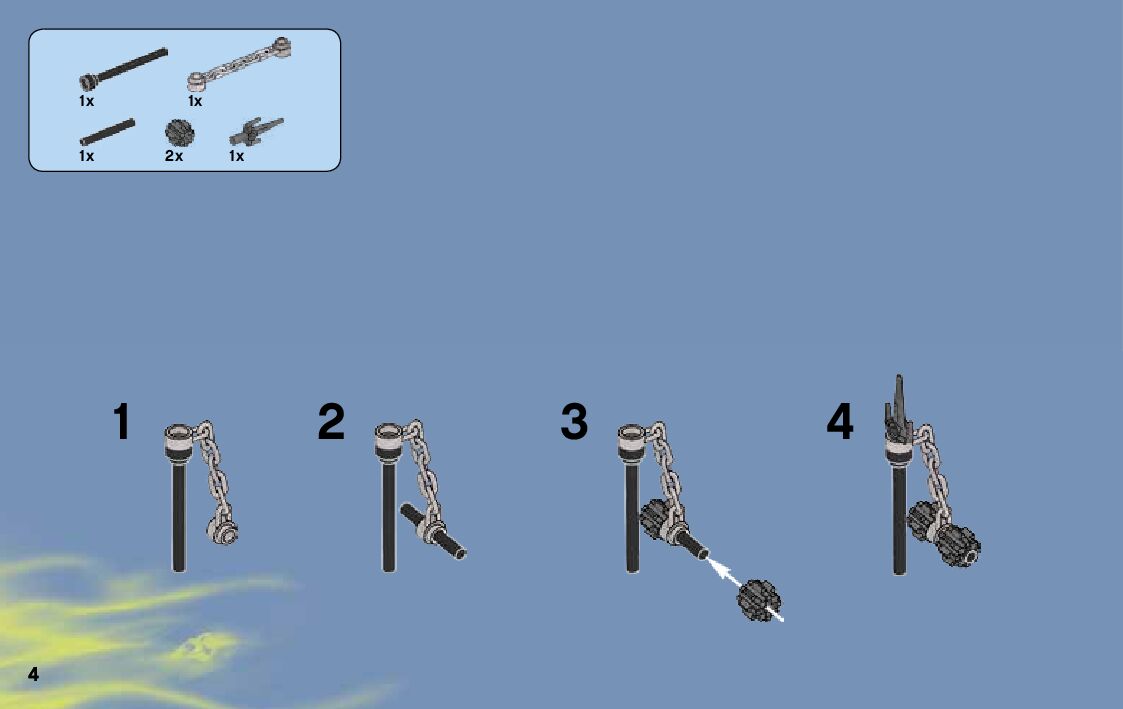 1x
1x
1x
2x
1x

1

2

3

4

4