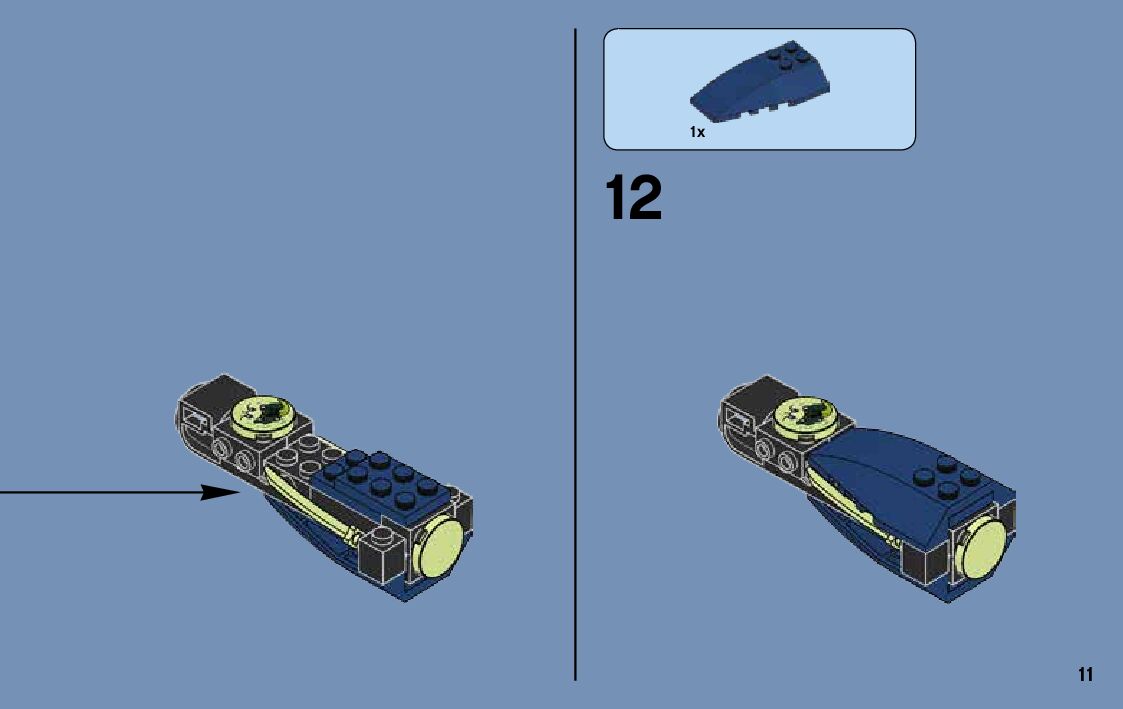 1x

12

11