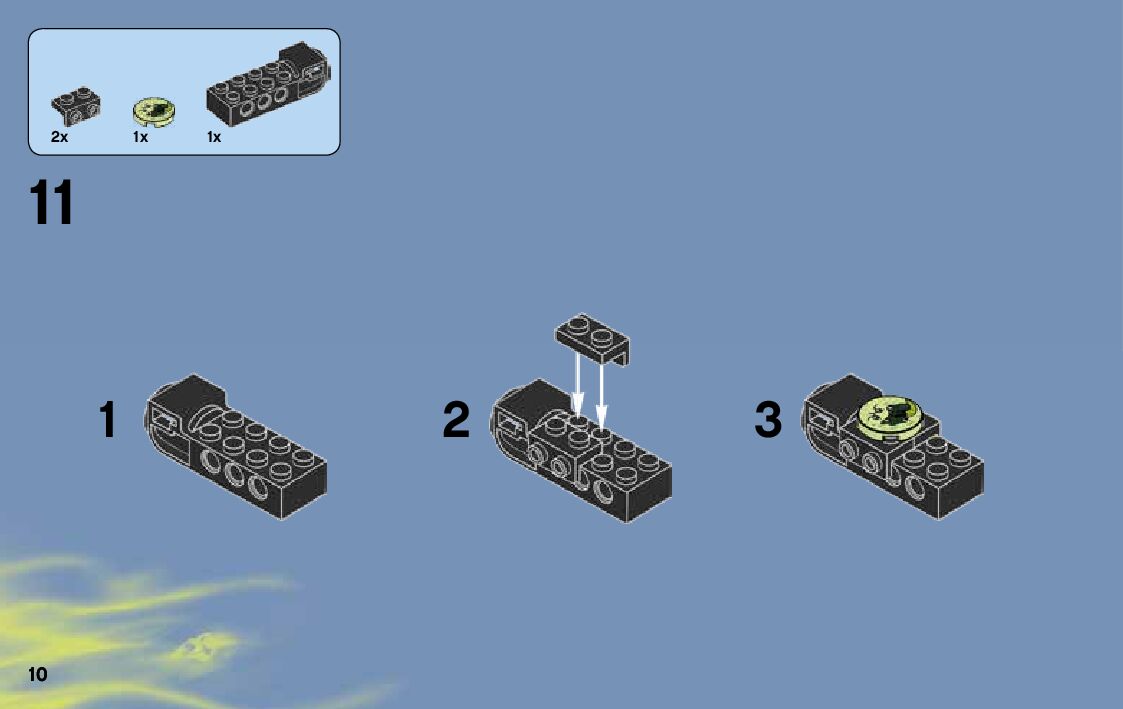 2x 1x 1x

11

1

2

3

10