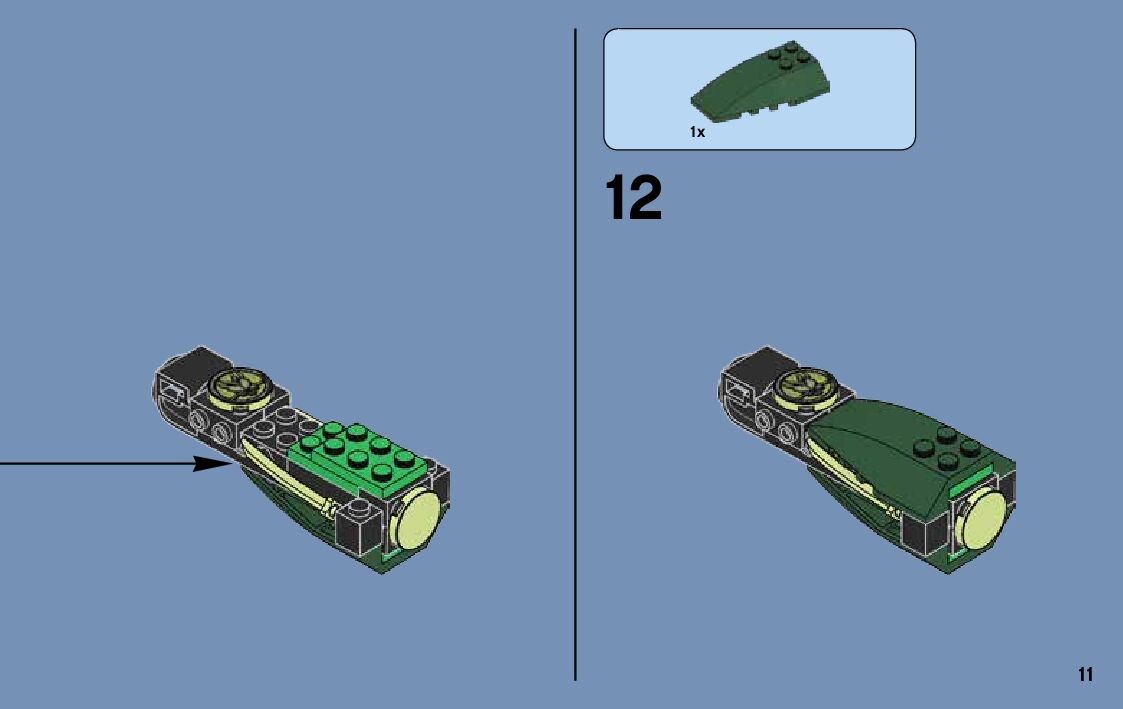 1x

12

11