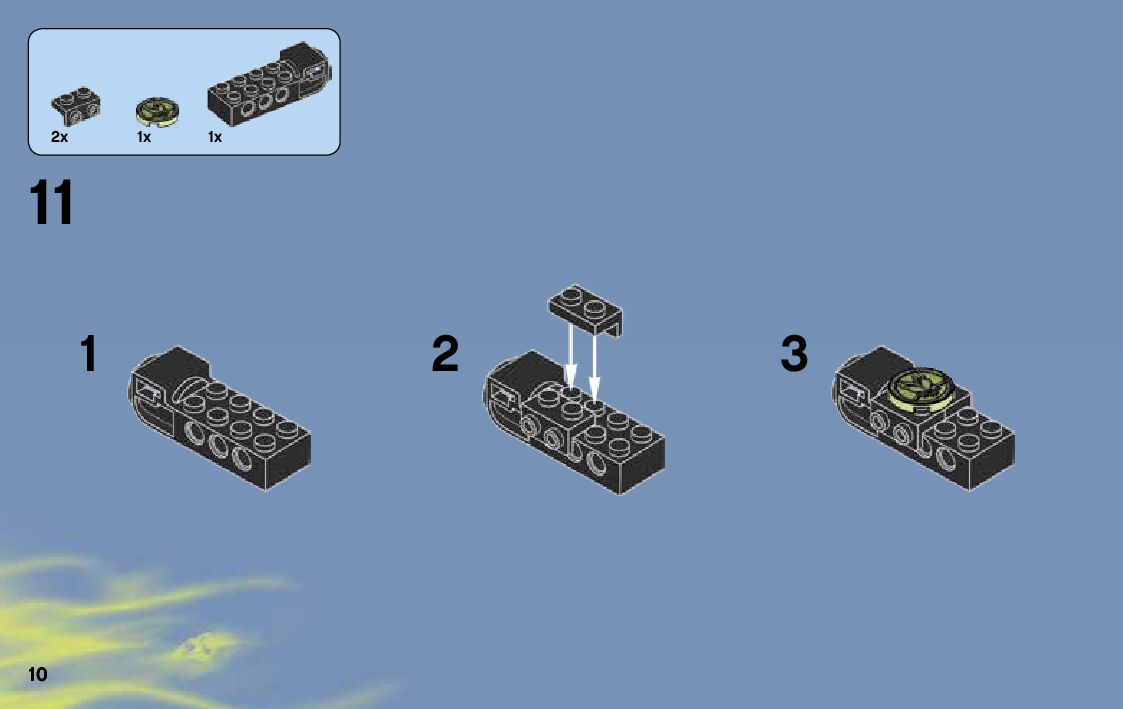 2x 1x 1x

11

1

2

3

10