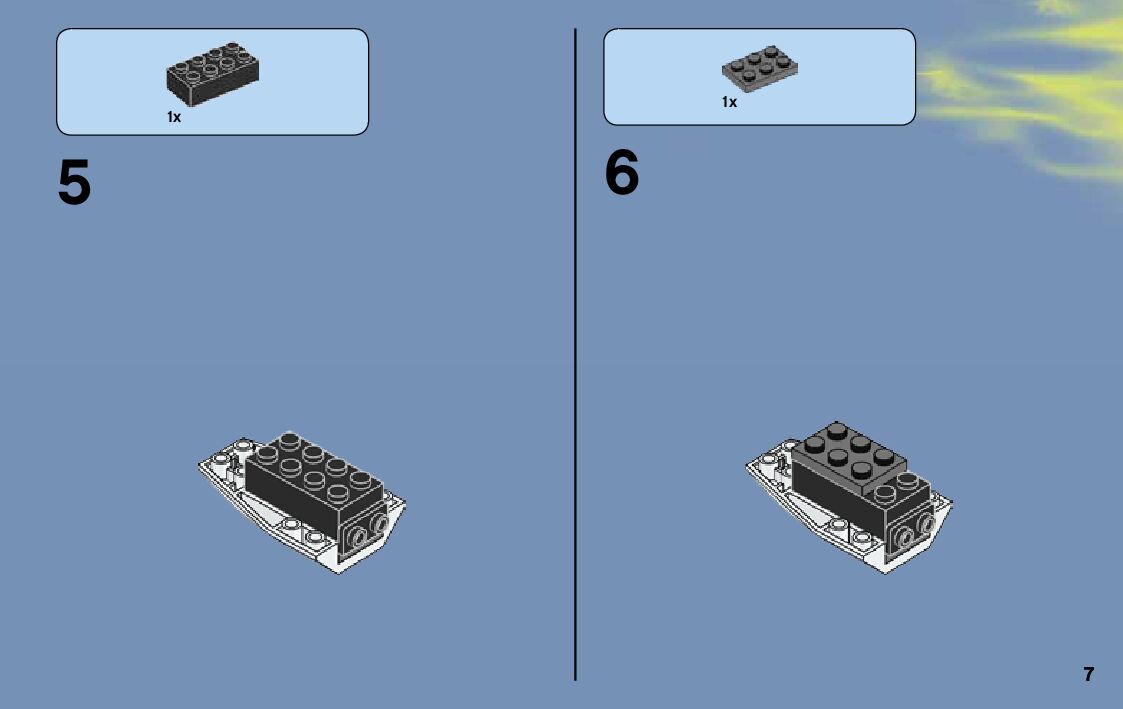 1x

5

1x

6

7