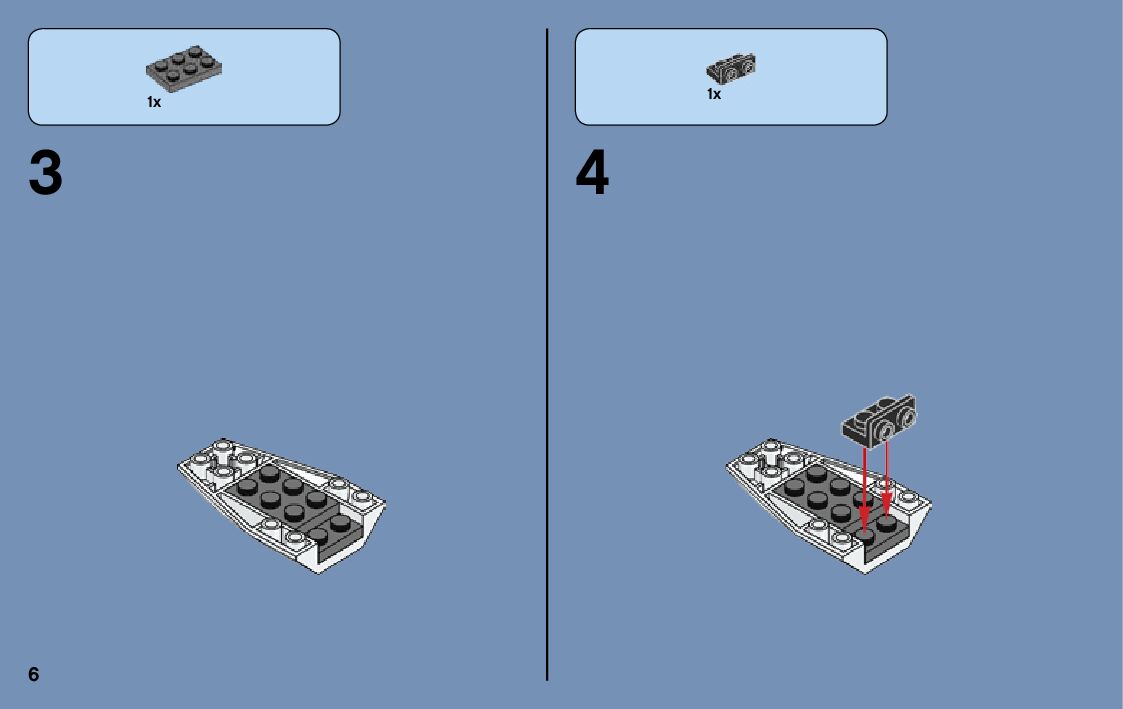 1x

3

1x

4

6