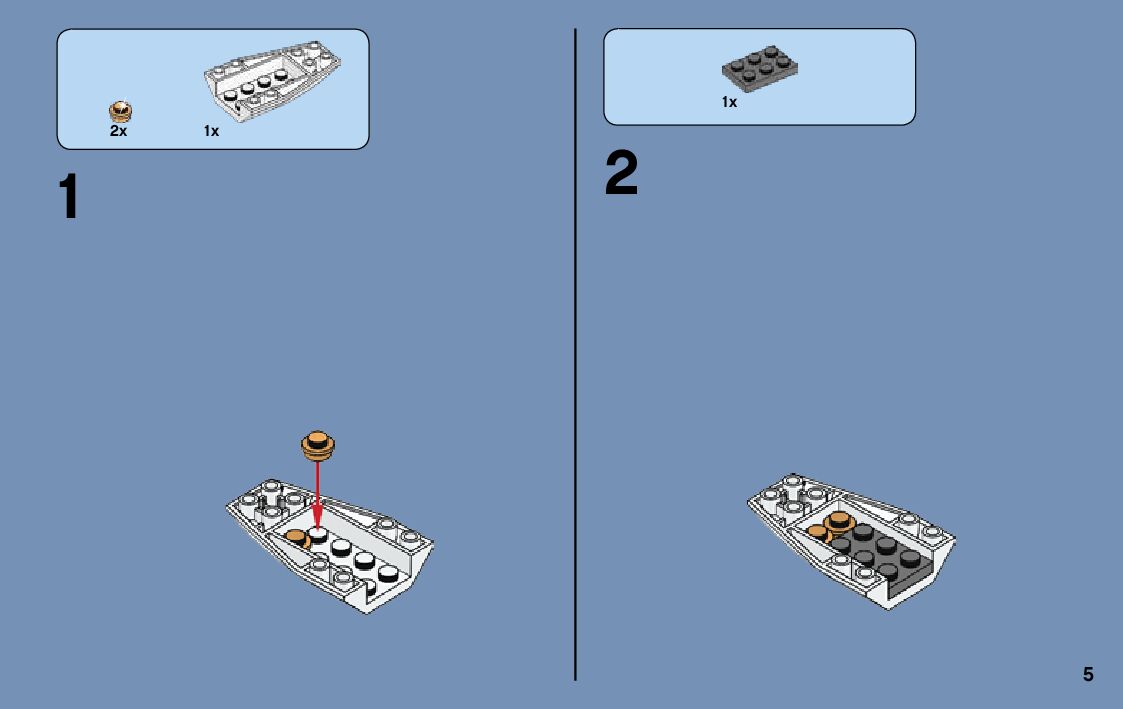 2x 1x

1

1x

2

5