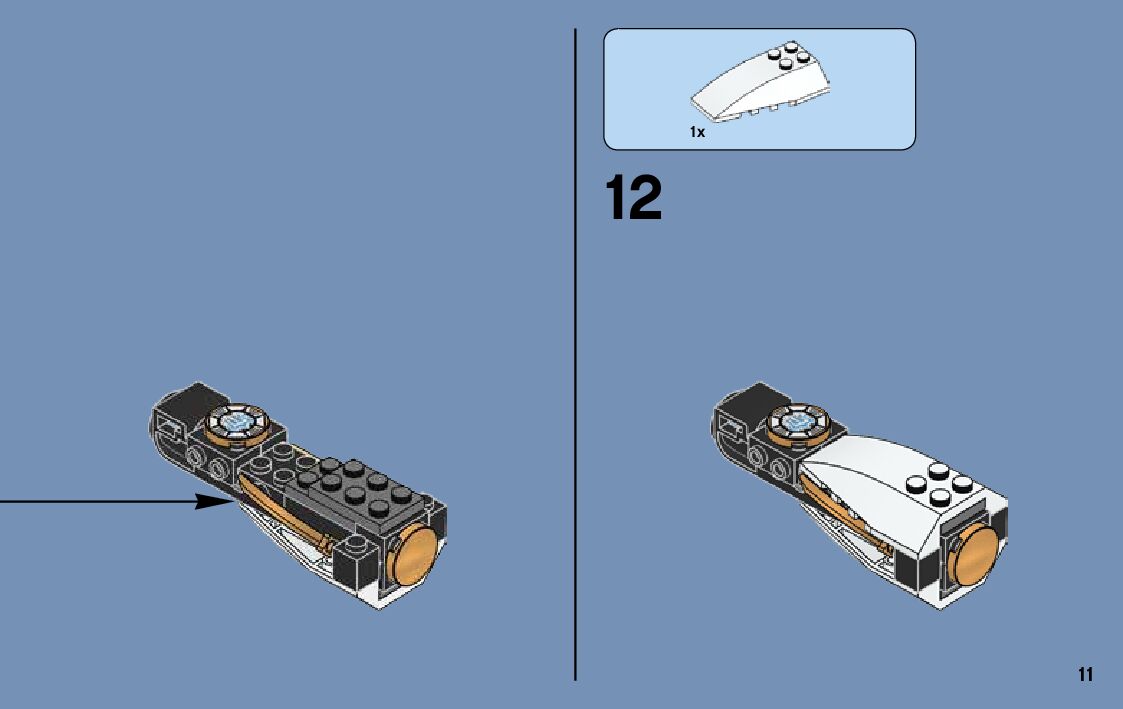 1x

12

11