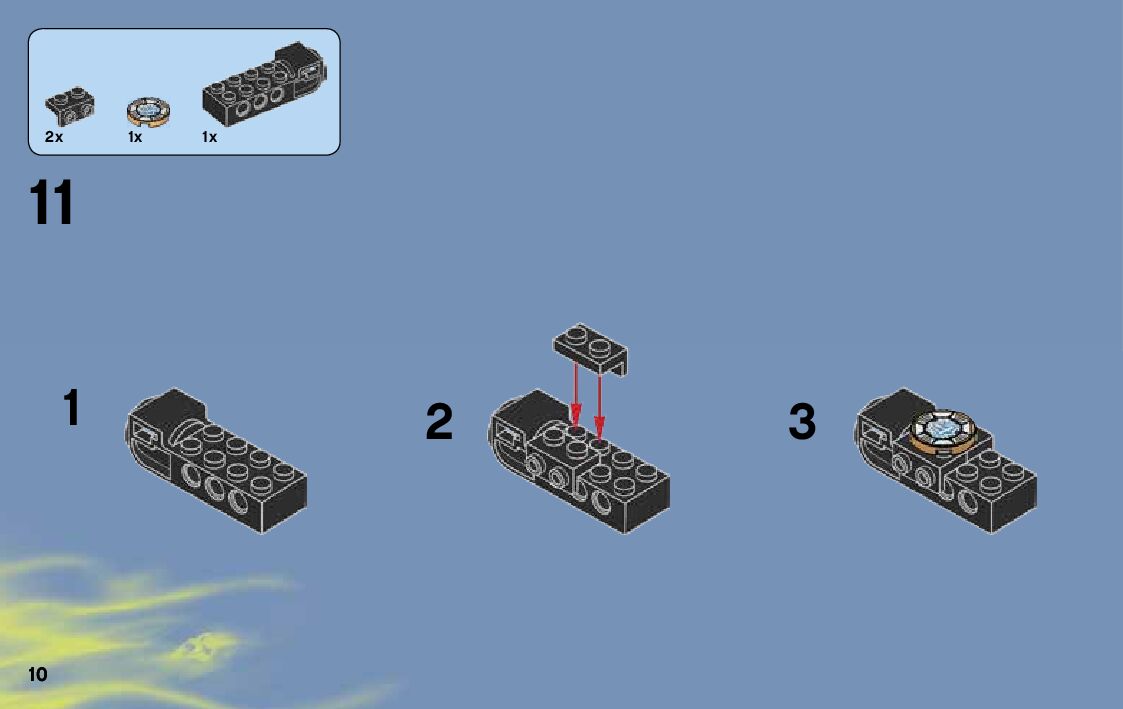 2x 1x 1x

11

1

2

3

10