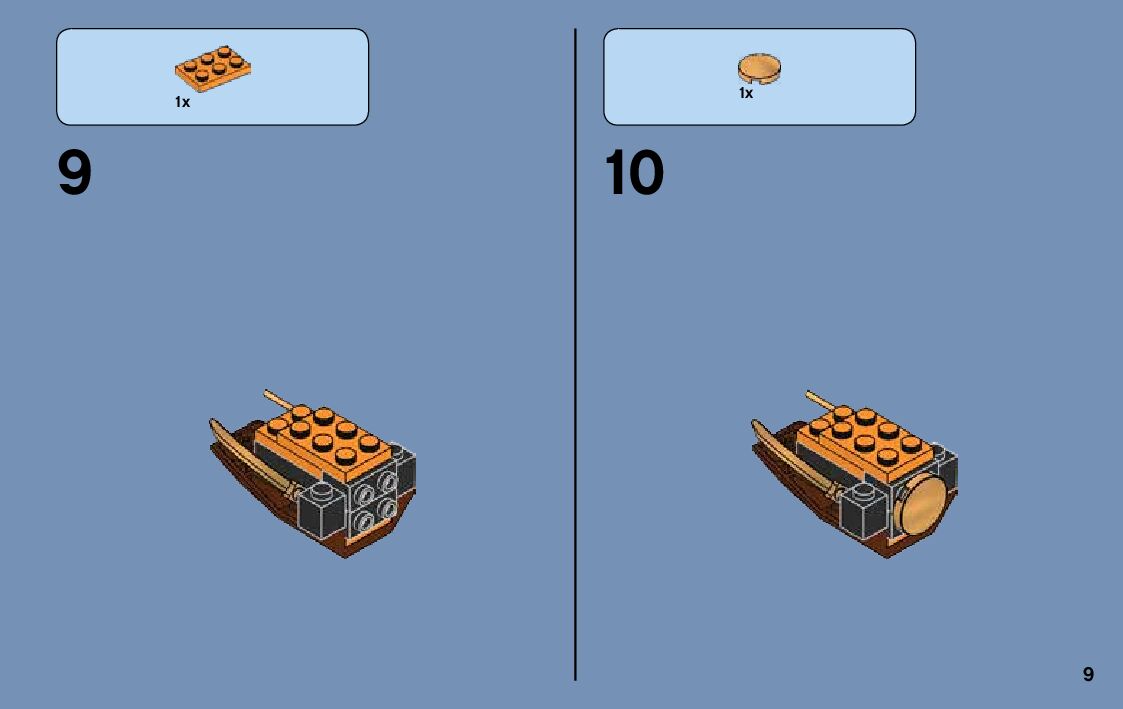 1x

9

1x

10

9