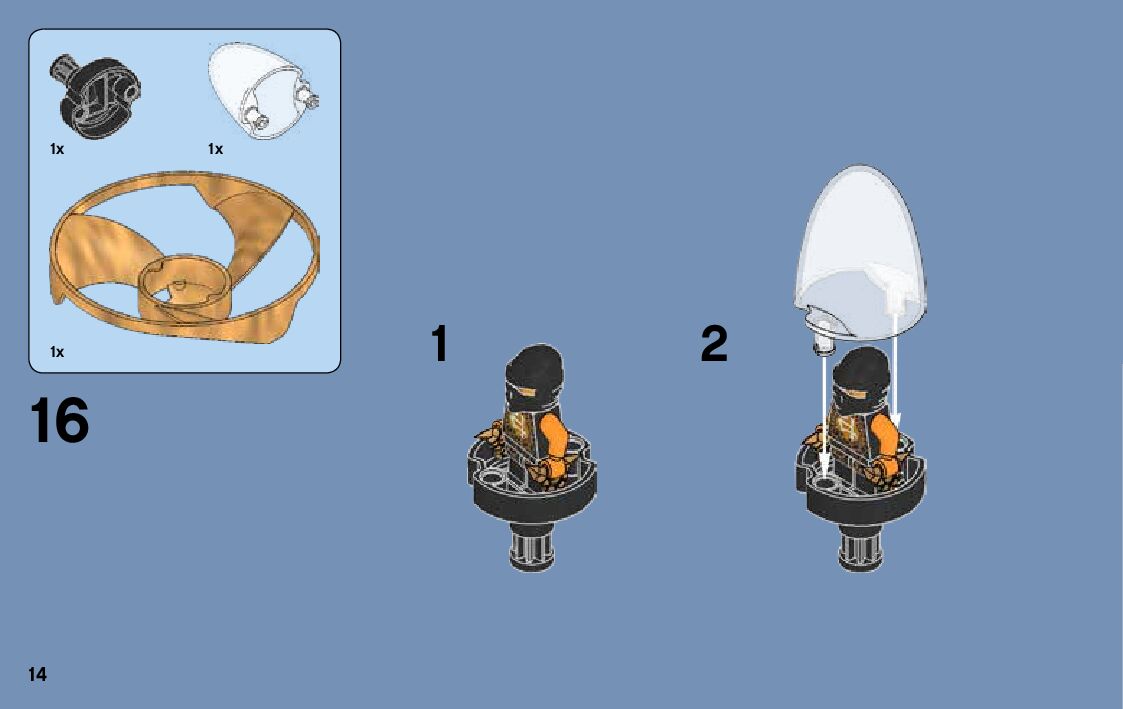 1x

1x

1x

16

1

2

14