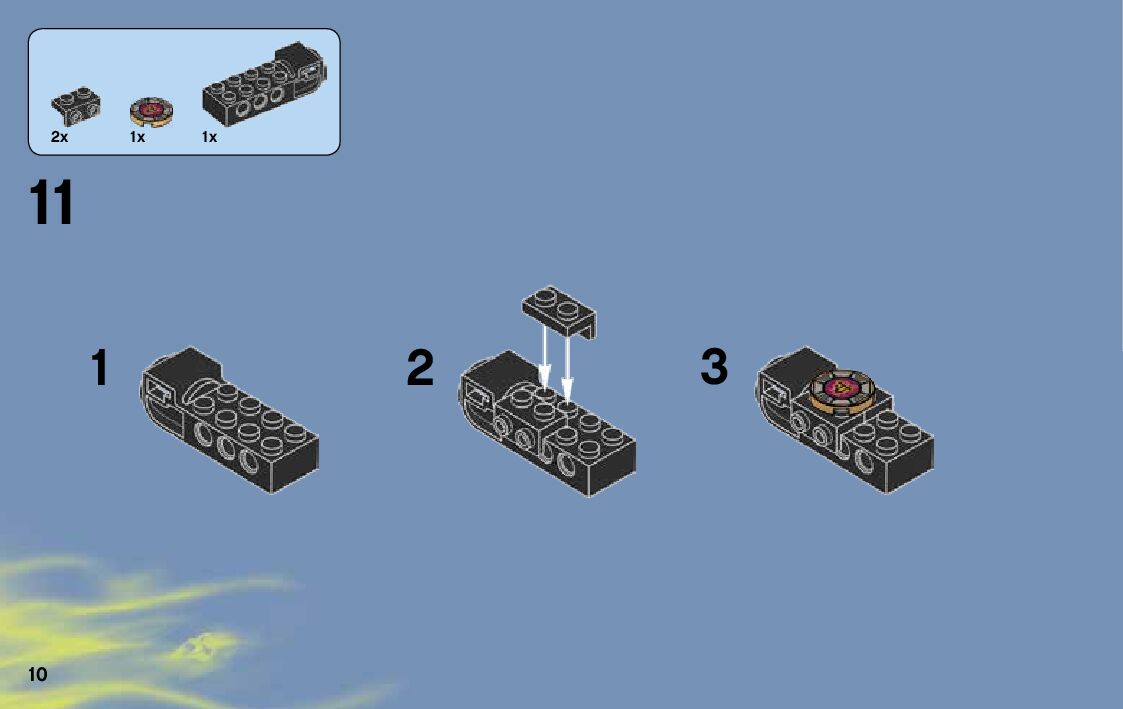 2x 1x 1x

11

1

2

3

10