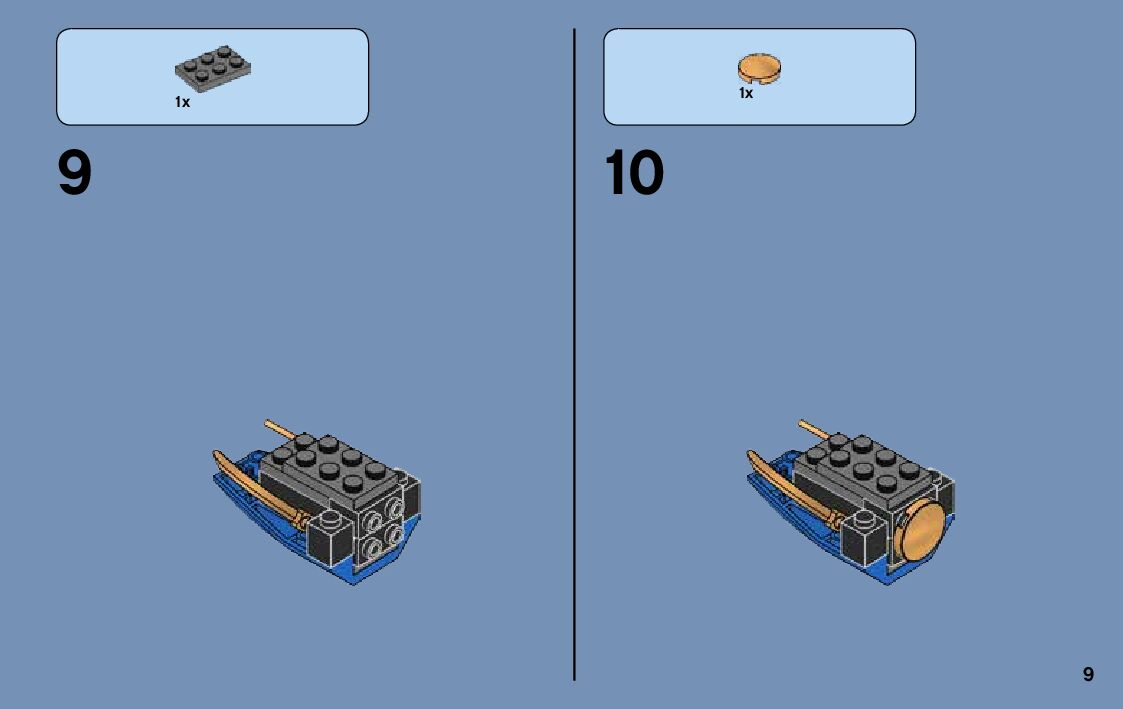 1x

9

1x

10

9