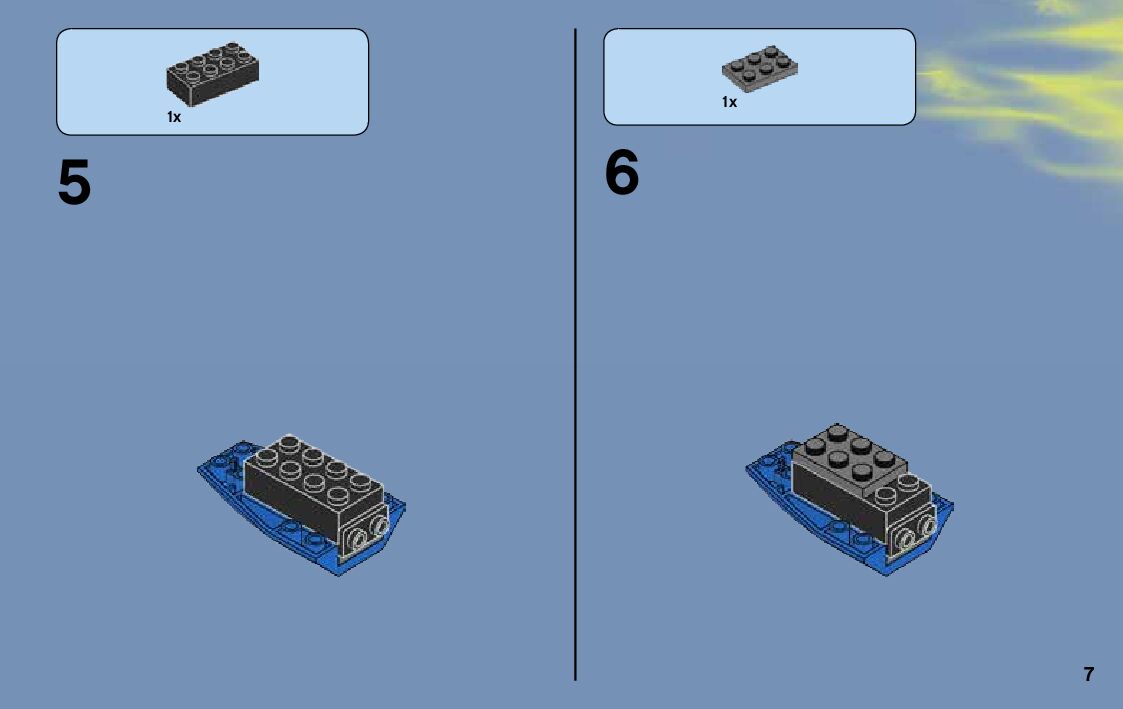 1x

5

1x

6

7