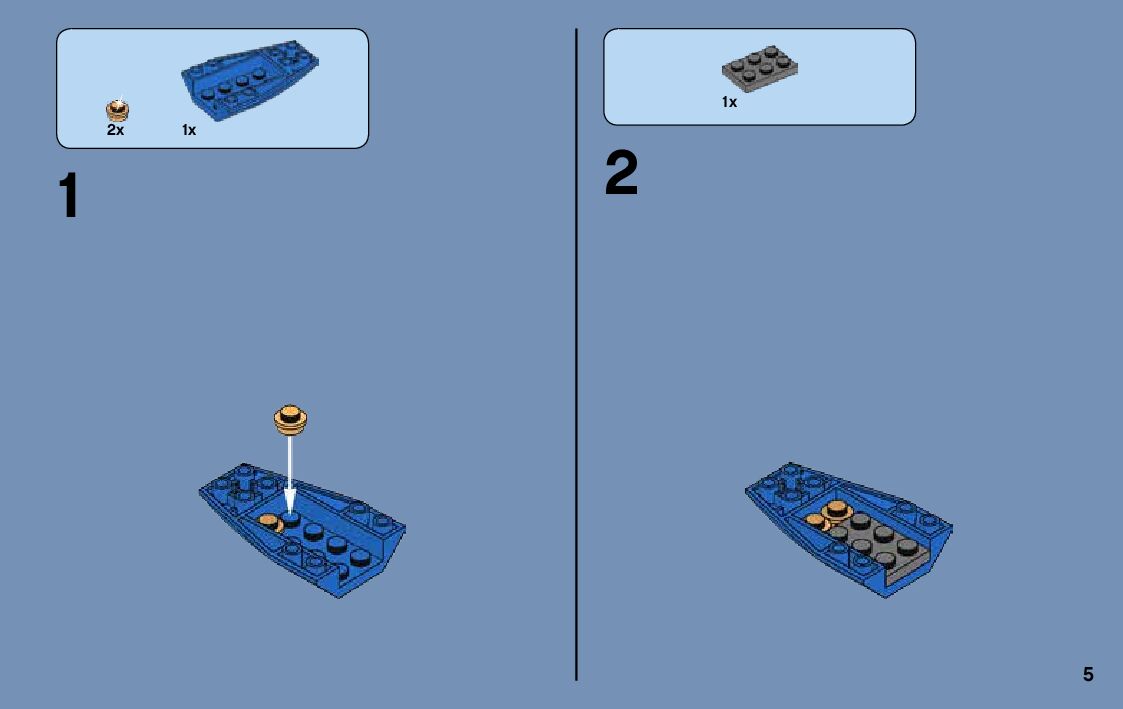 2x 1x

1

1x

2

5