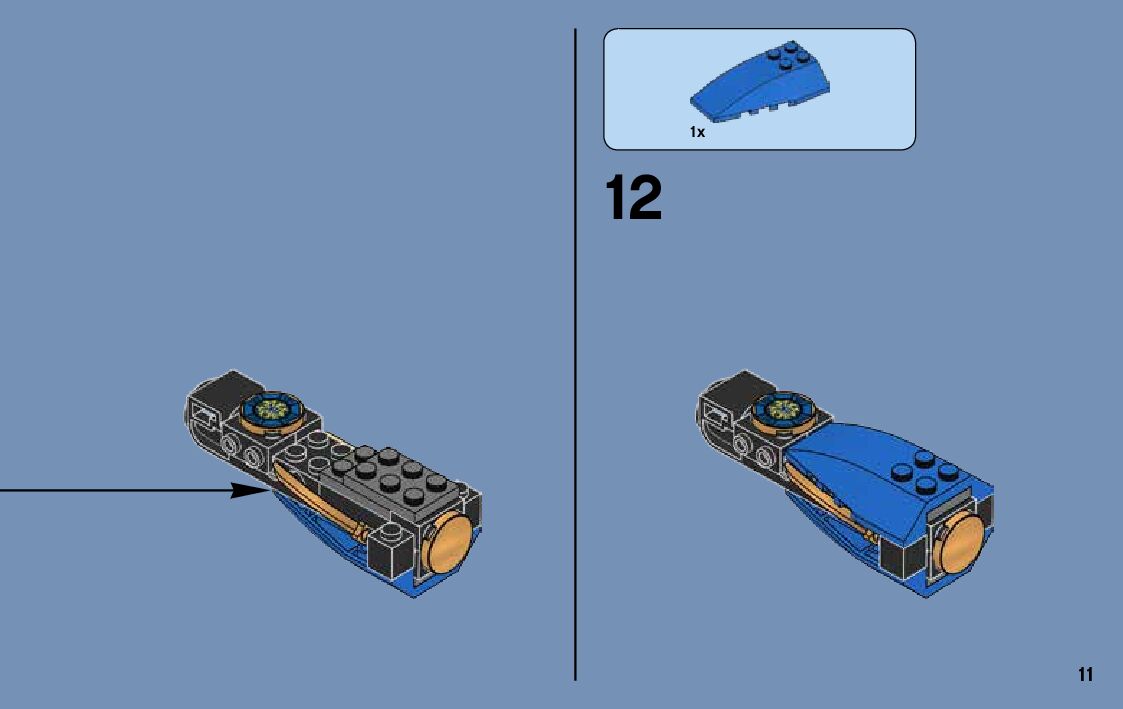 1x

12

11