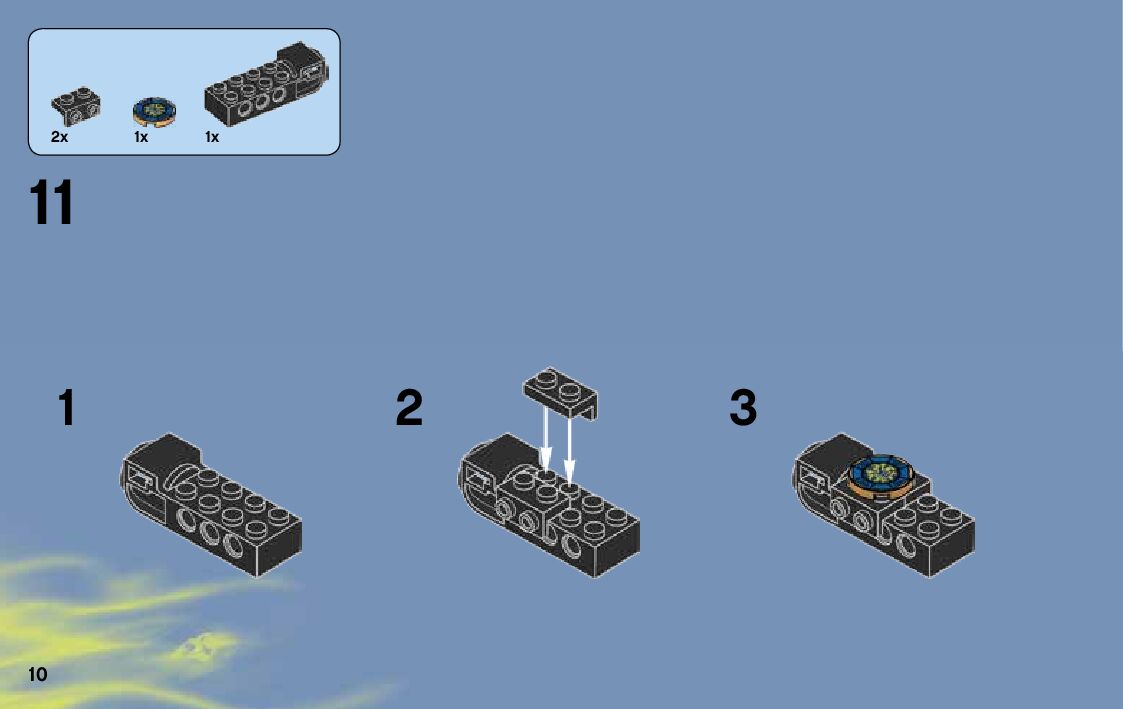 2x
1x
1x

11

1

2

3

10