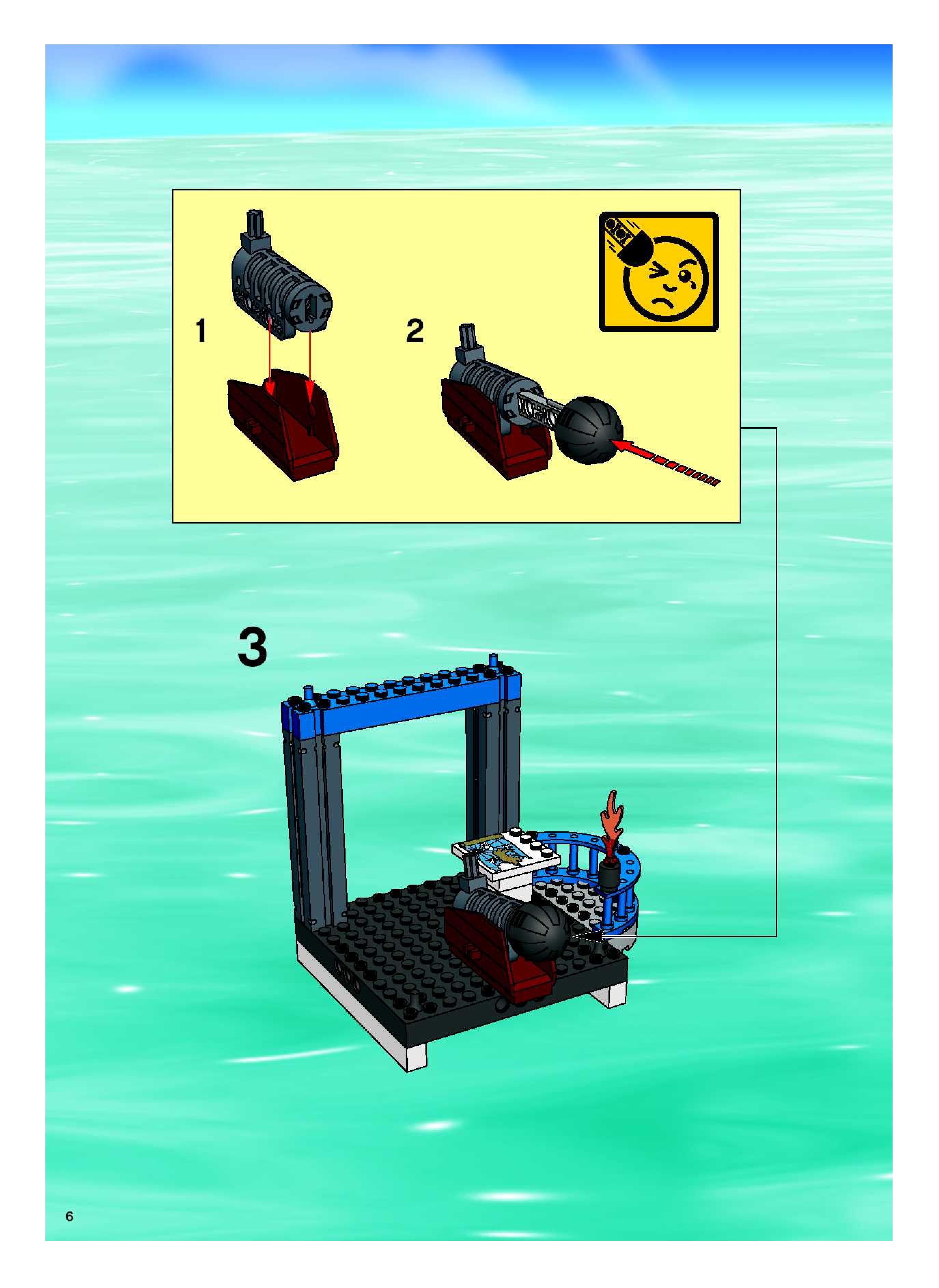 1

2

3

6