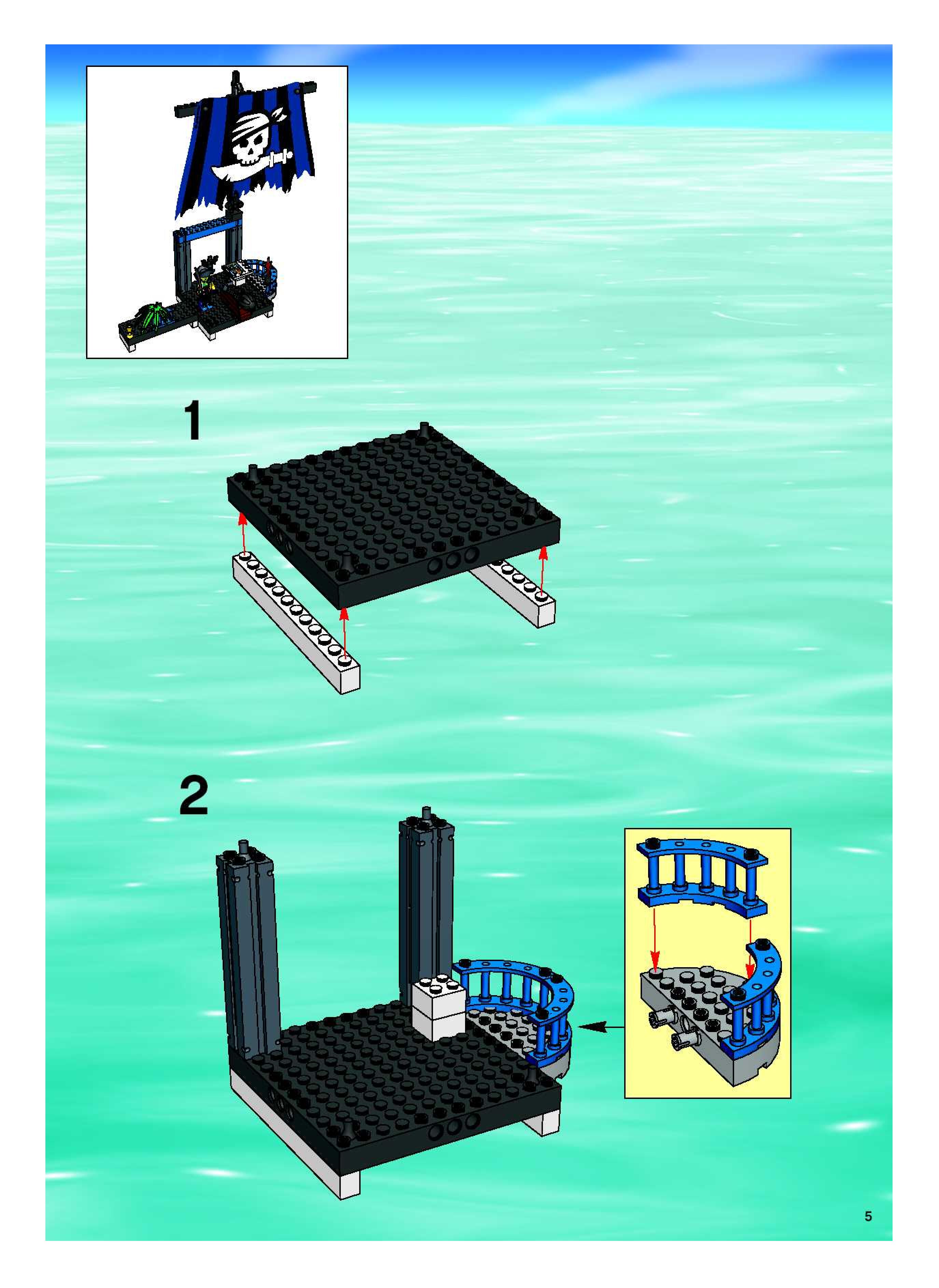 1

2

5