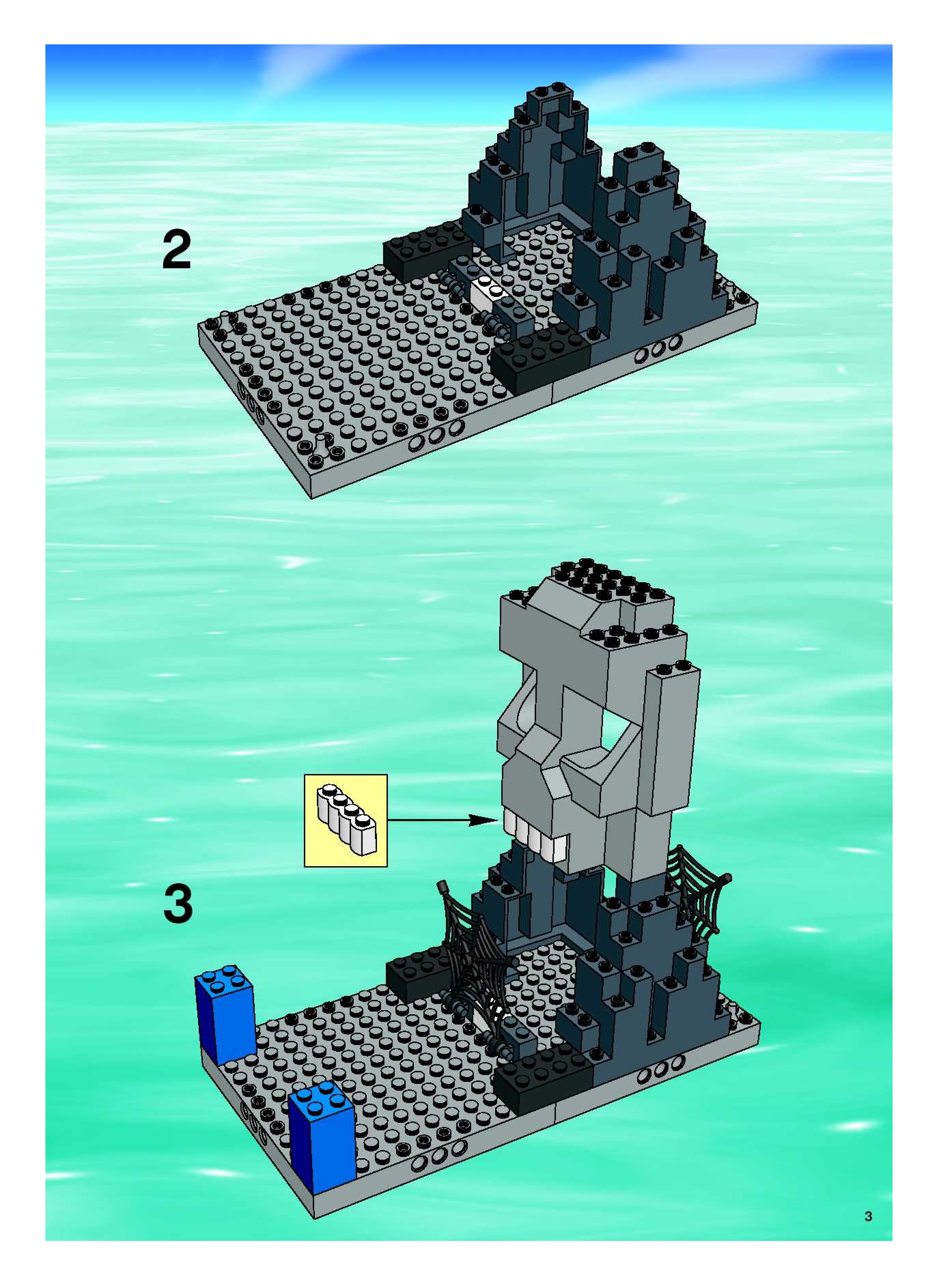 2

3

3