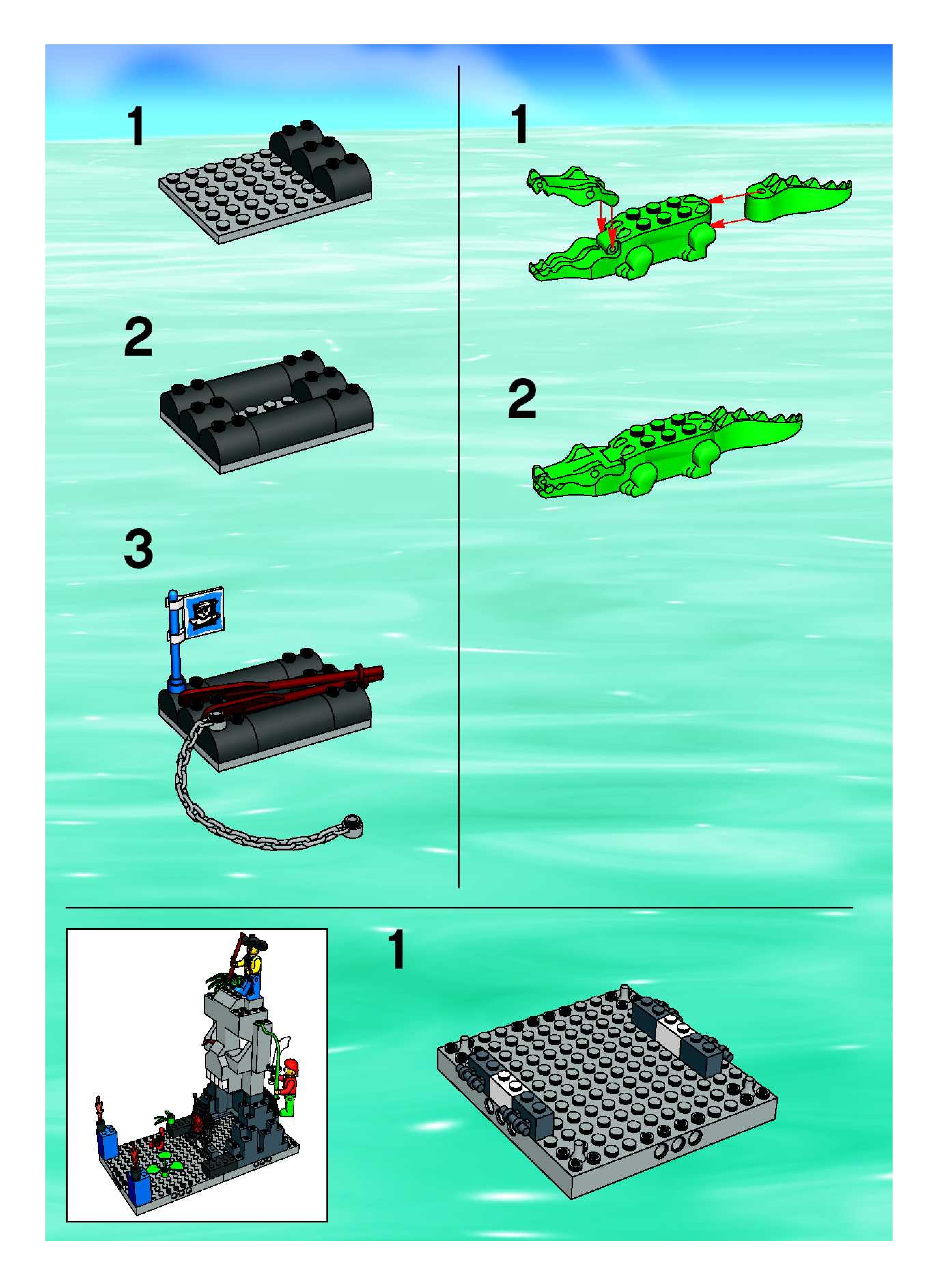 1

2

3

1

2

1