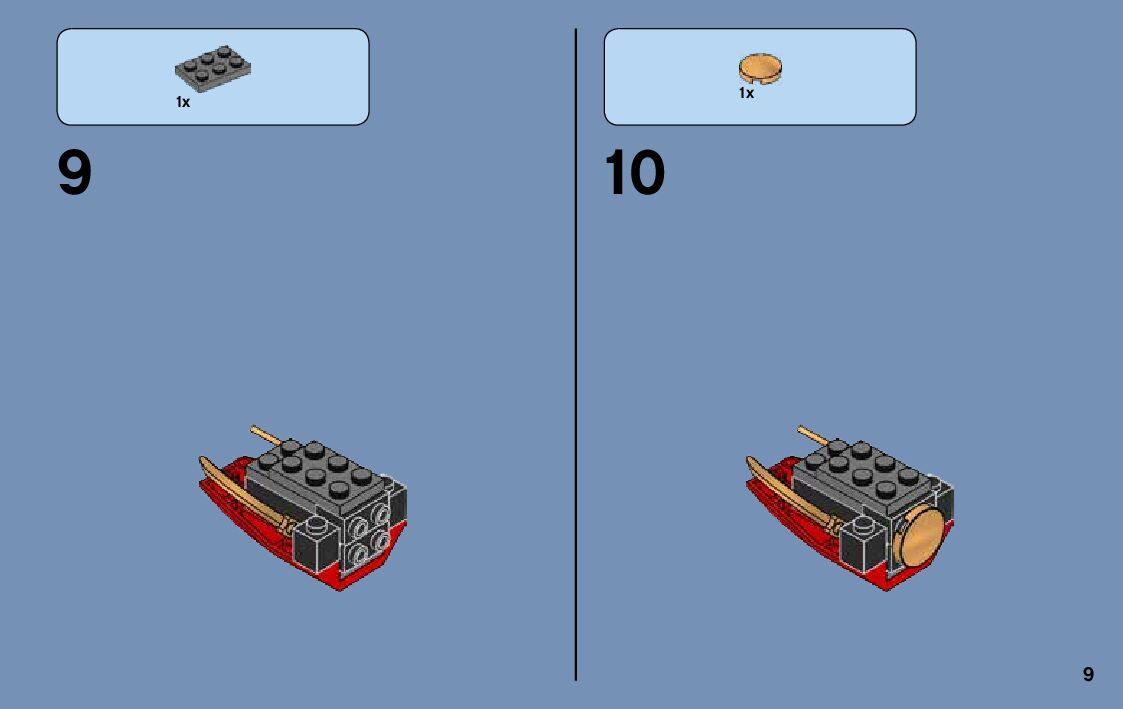 1x

9

1x

10

9