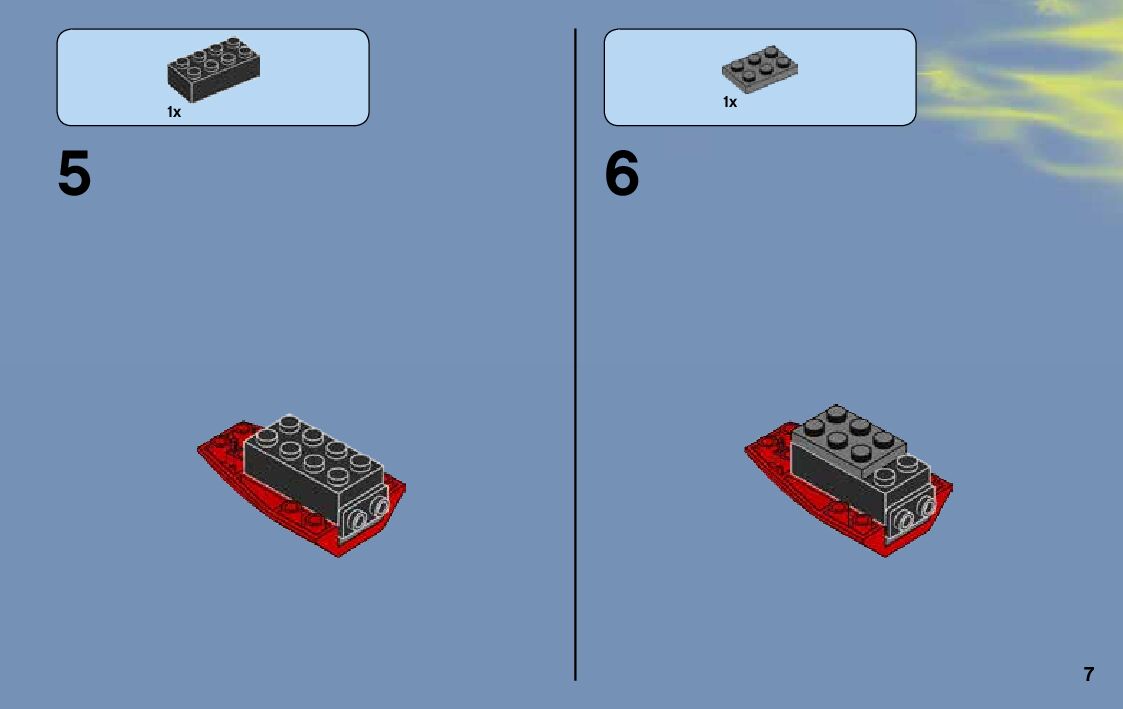 1x

5

1x

6

7