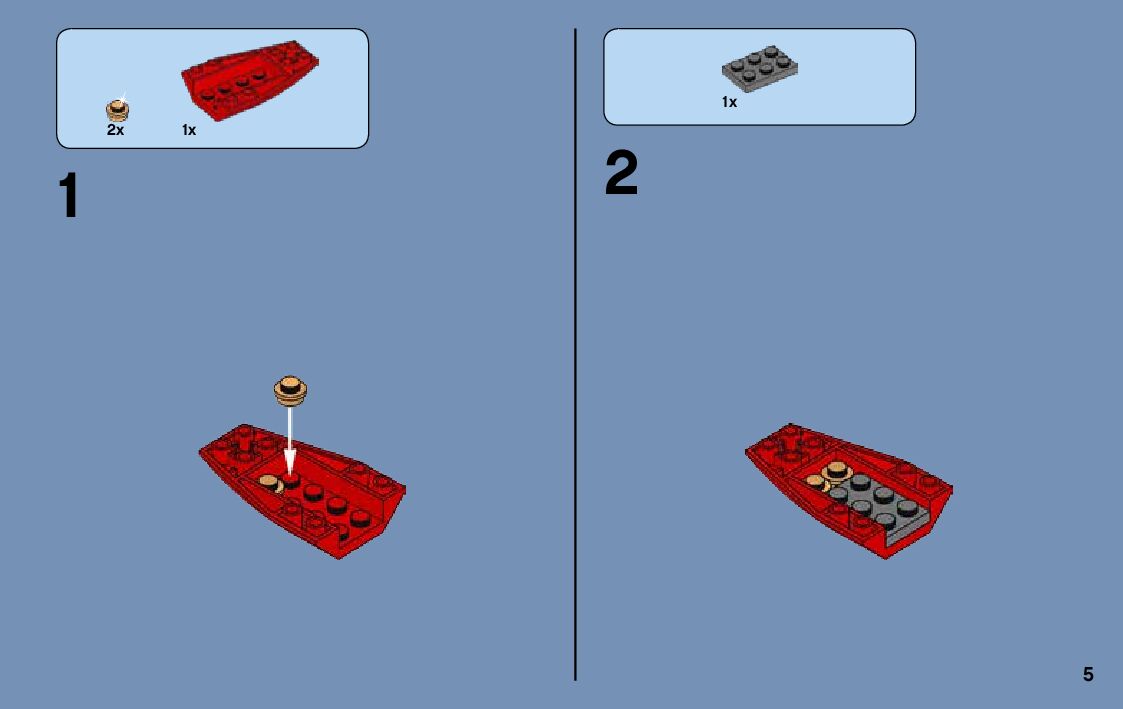 2x 1x

1

1x

2

5