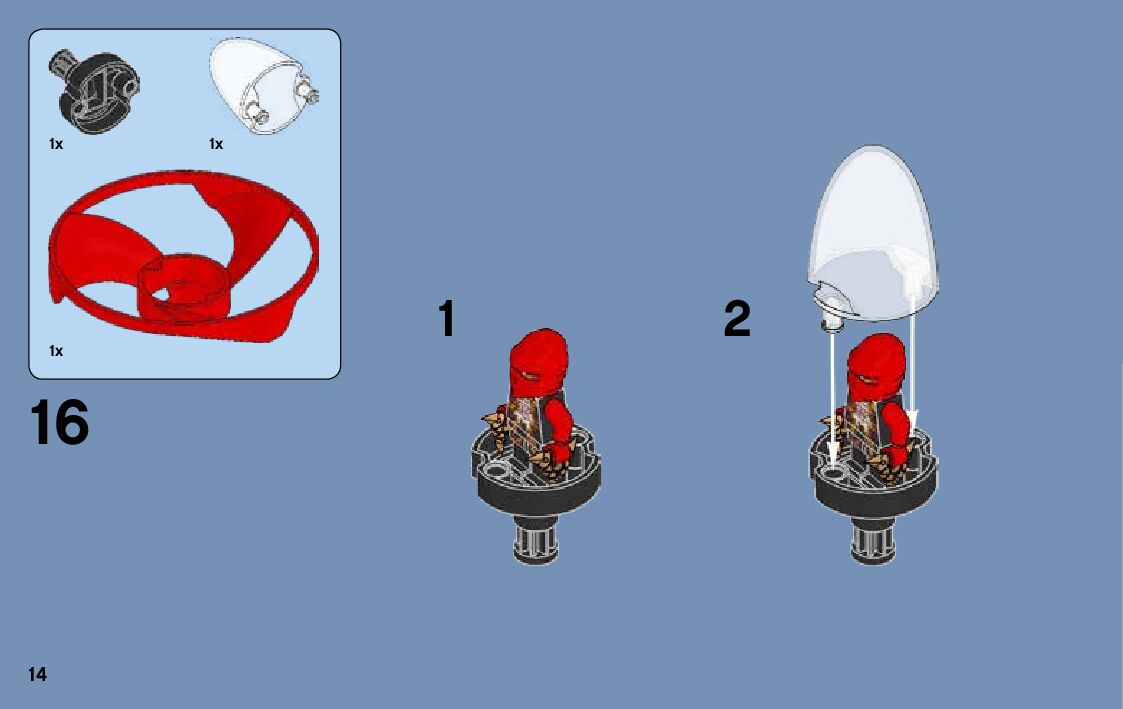 1x
1x
1x
16
1
2
14