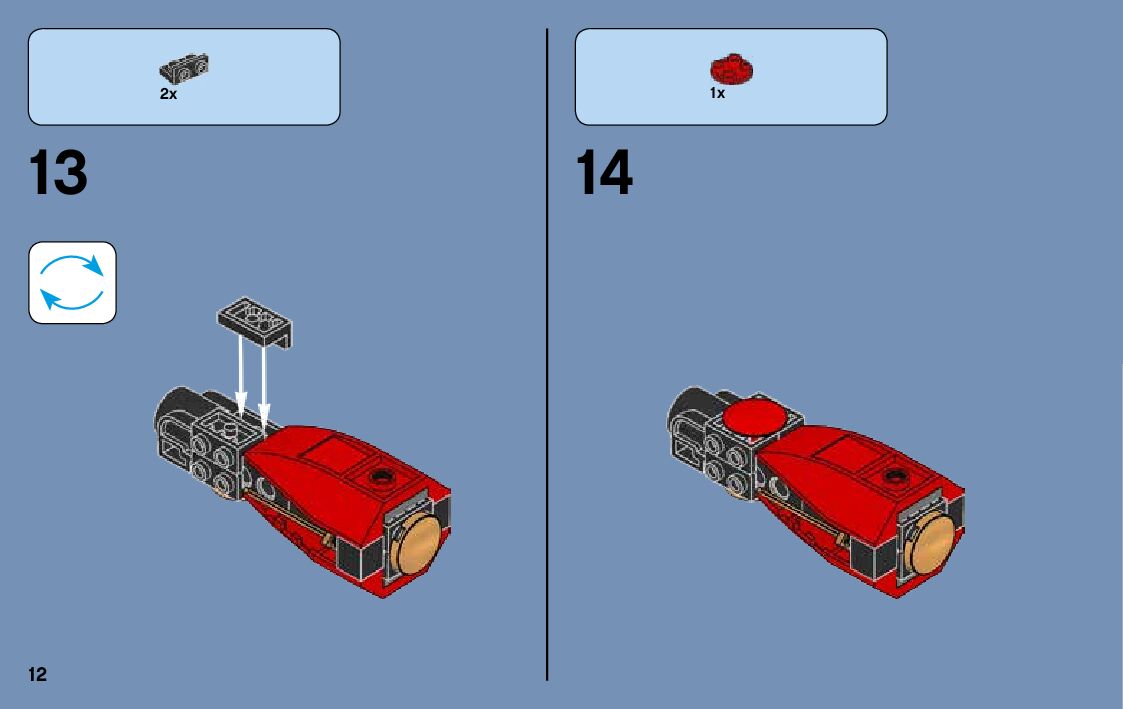 2x

13

1x

14

12