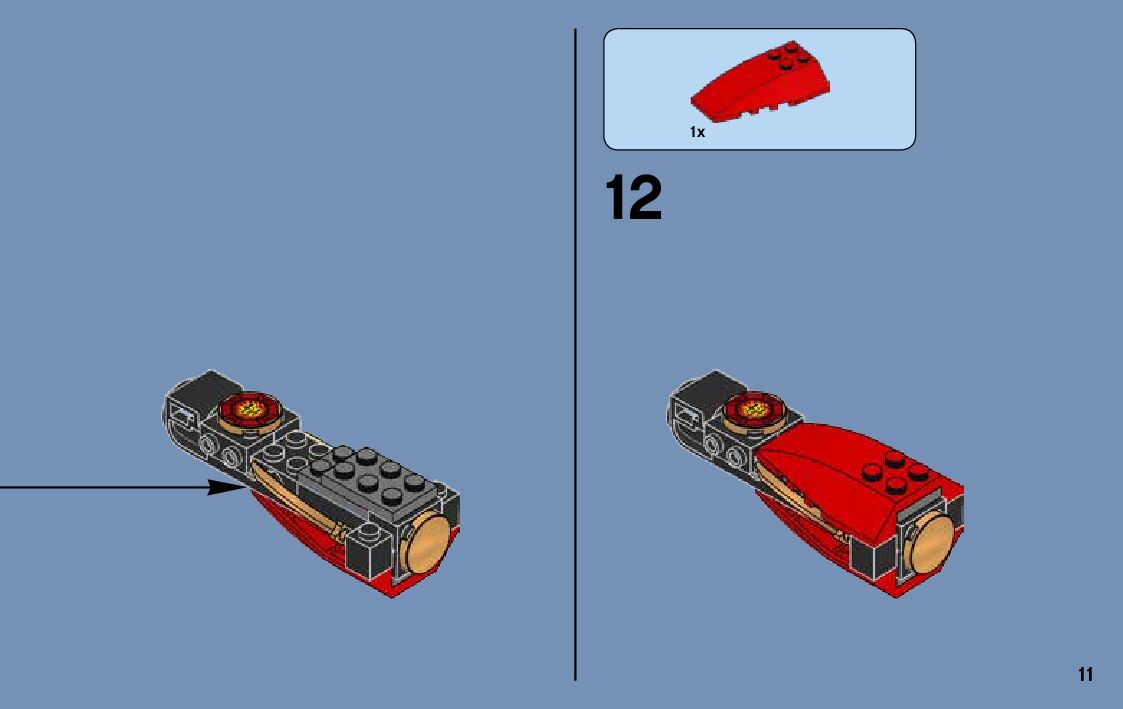 1x

12

11