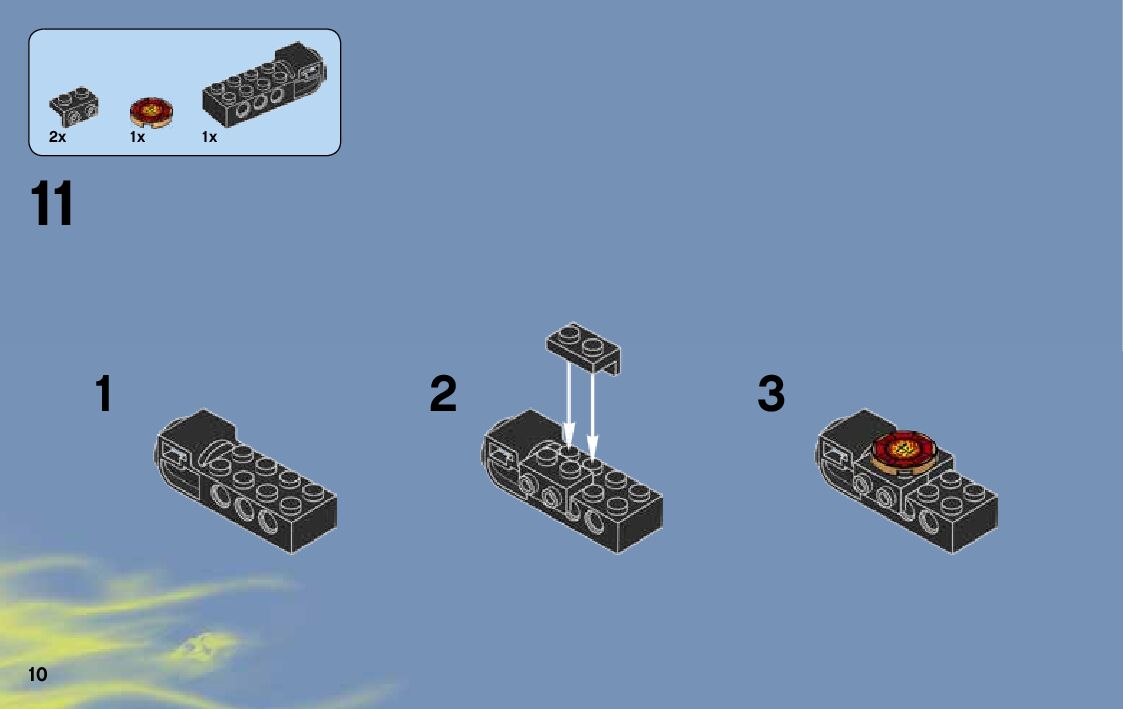 2x 1x 1x

11

1

2

3

10