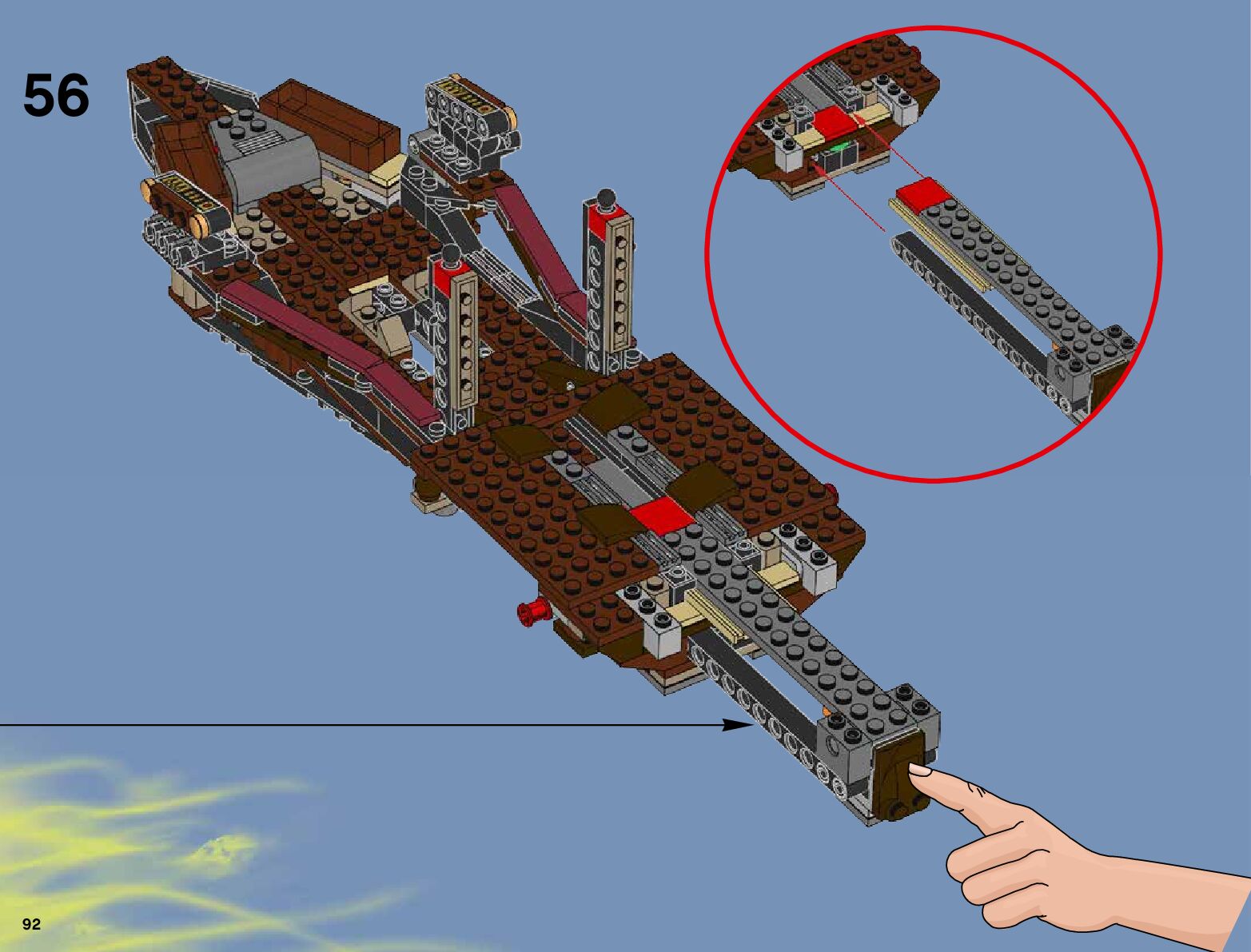 56

92