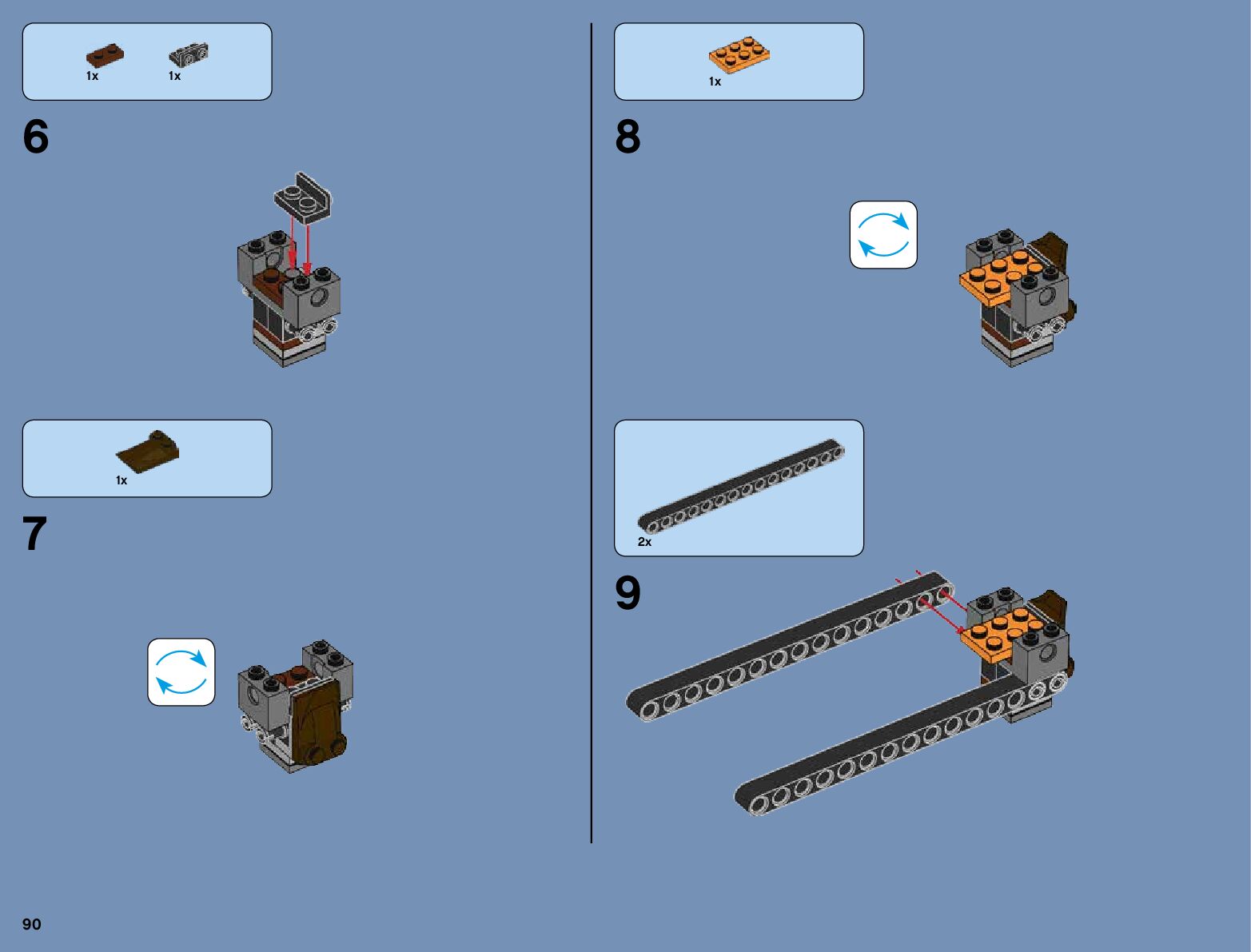 1x 1x

6

1x

7

1x

8

2x

9

90