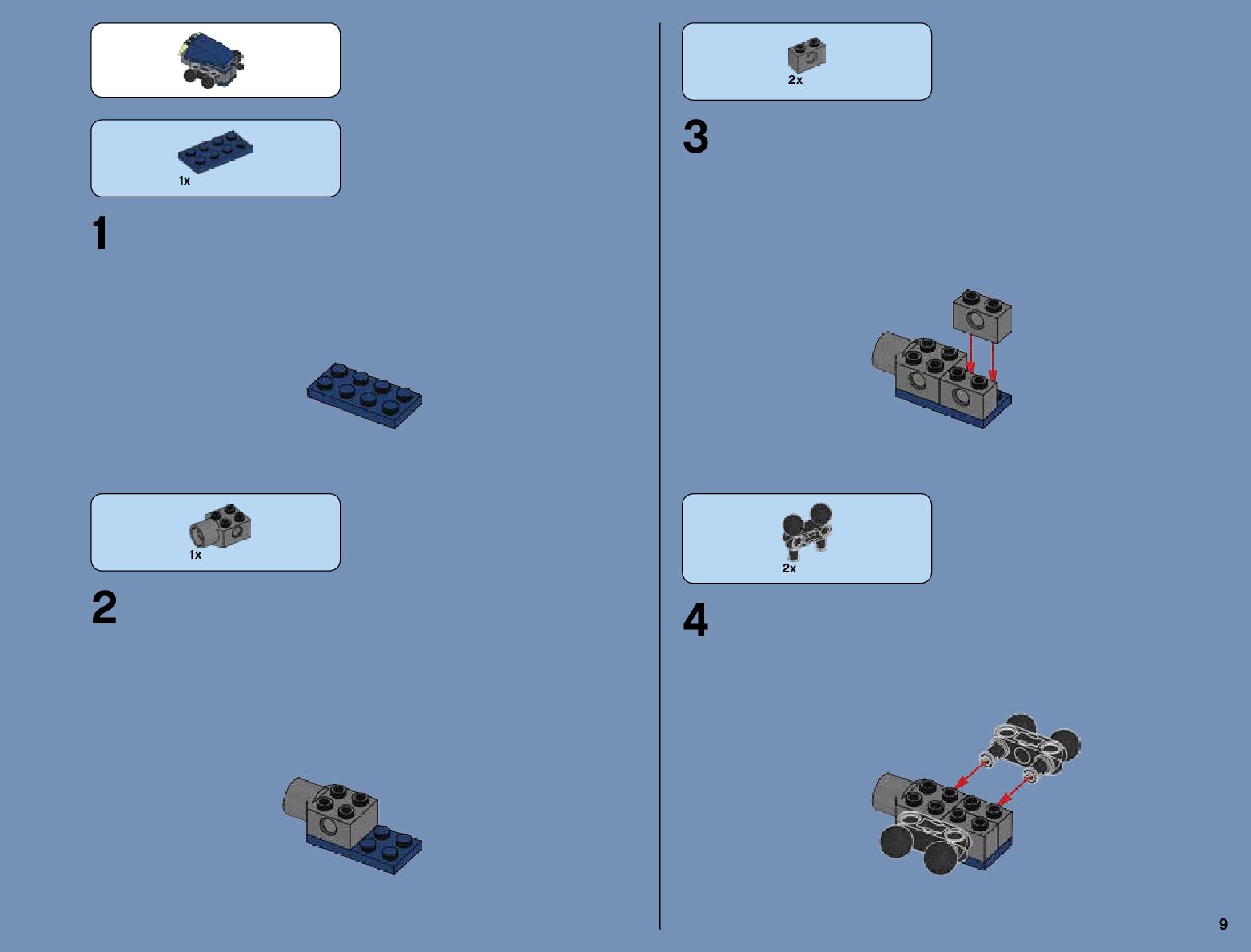 1x

1

1x

2

2x

3

2x

4

9