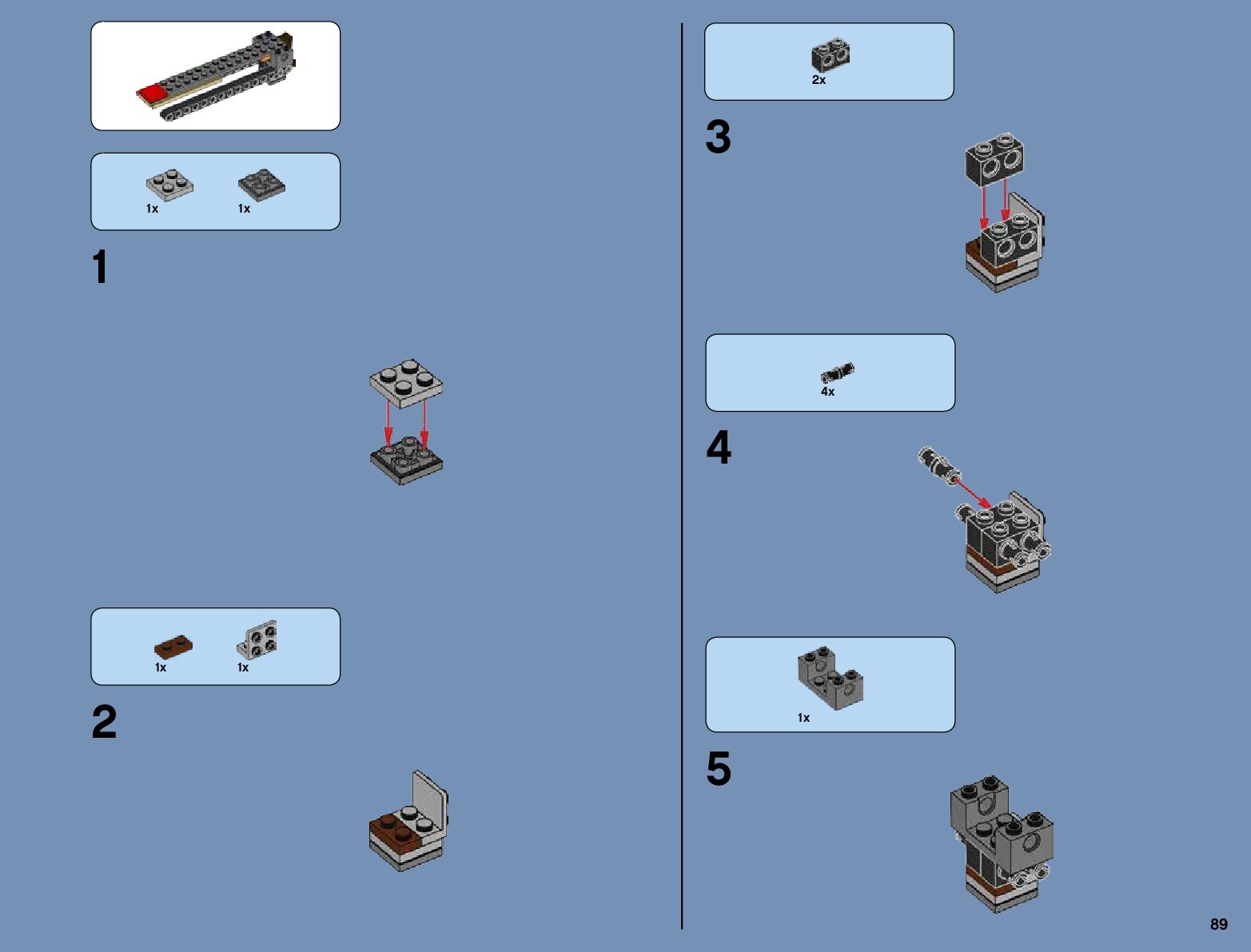 1x 1x

1

1x 1x

2

2x

3

4x

4

1x

5

89