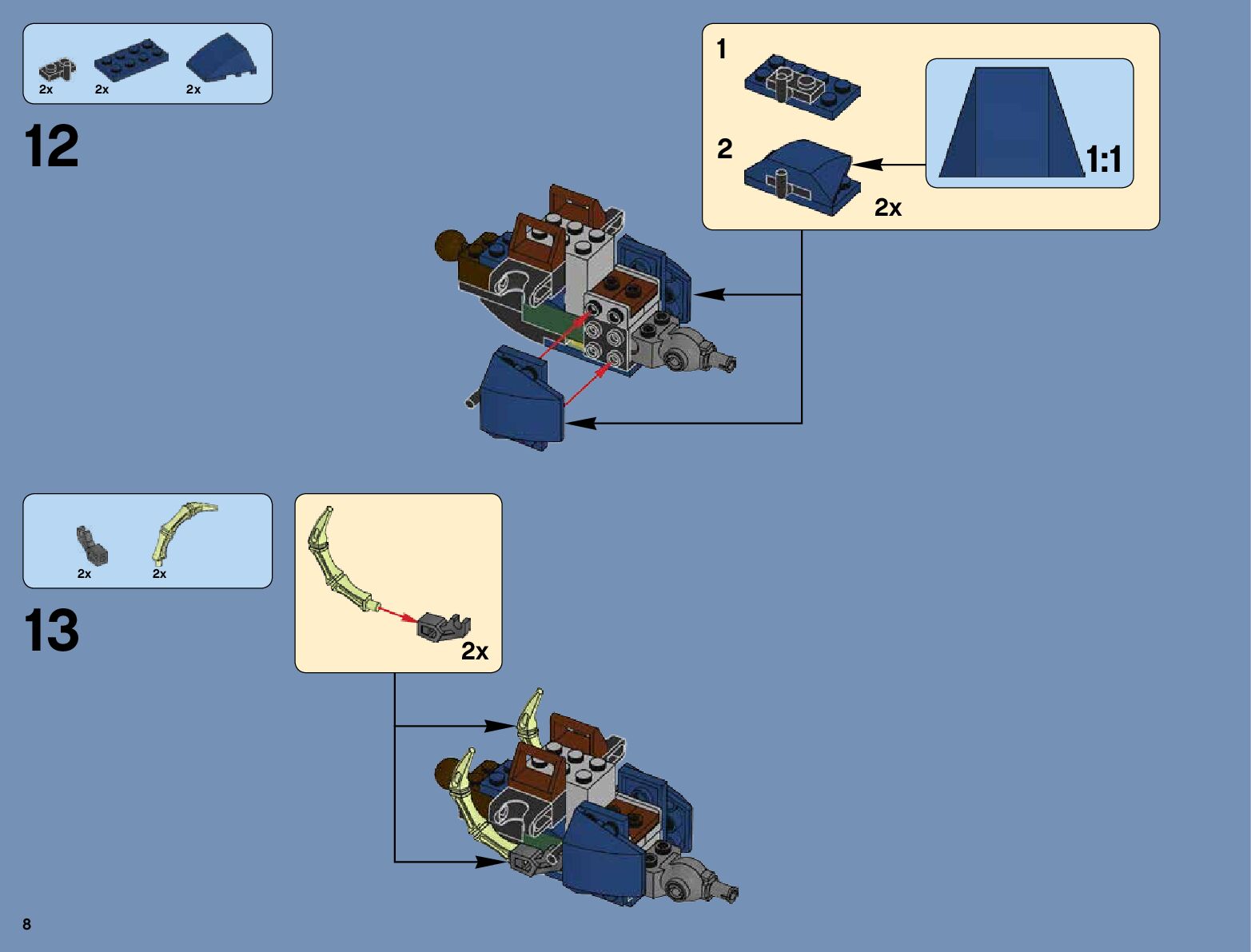 2x 2x 2x

12

1

2

1:1

2x

2x 2x

13

2x

8