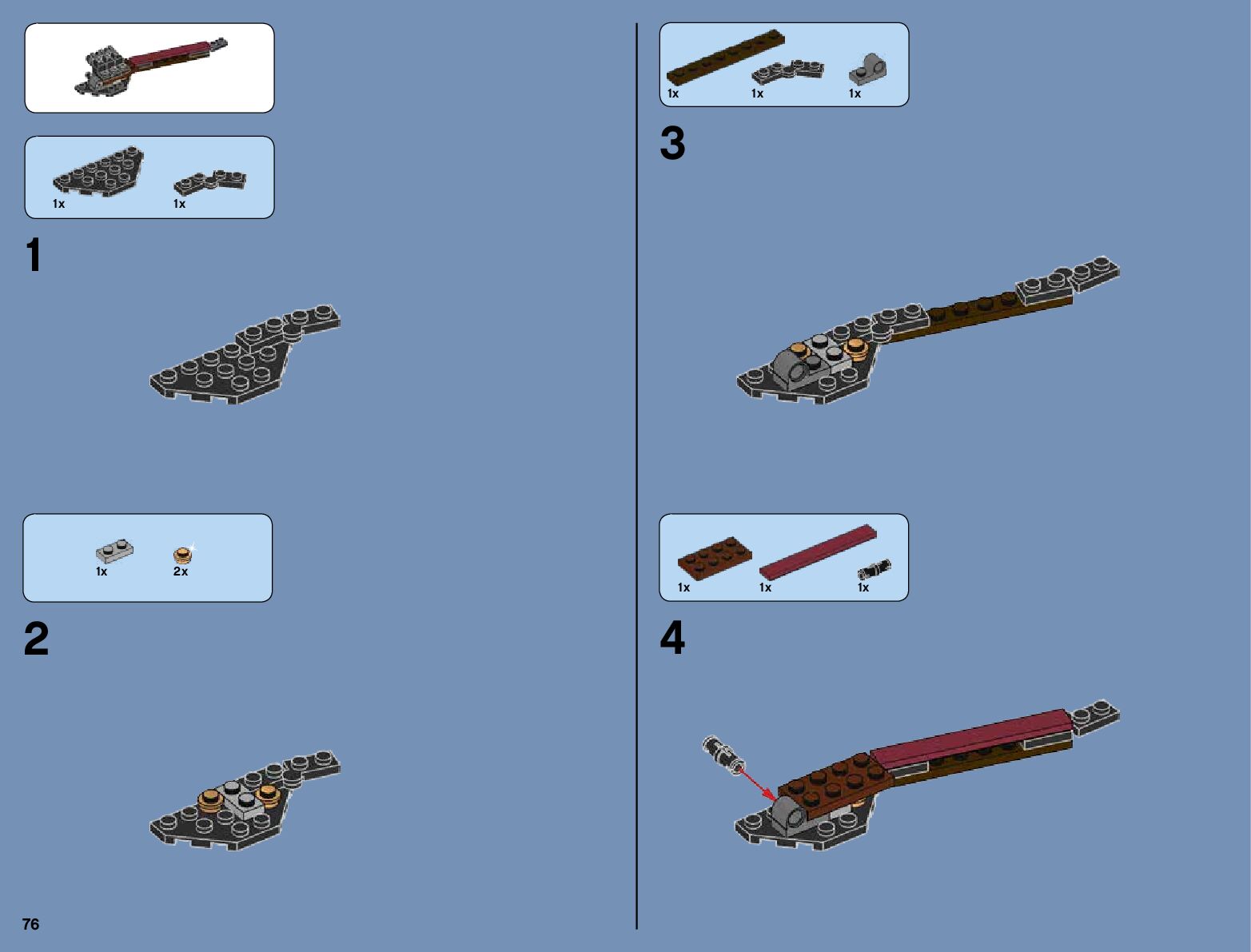 1x 1x

1

1x 2x

2

76

1x 1x 1x

3

1x 1x 1x

4