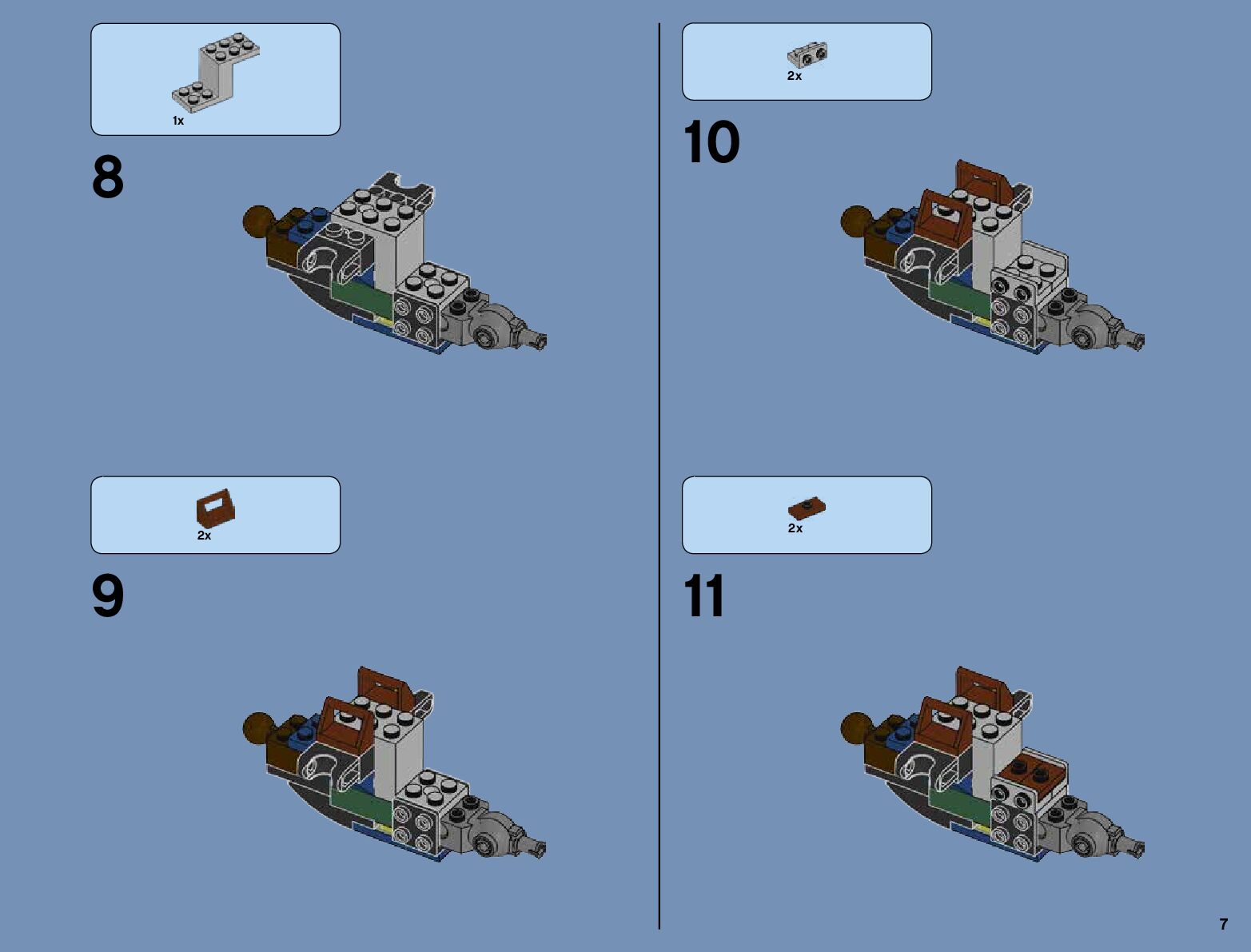 1x

8

2x

9

2x

10

2x

11

7