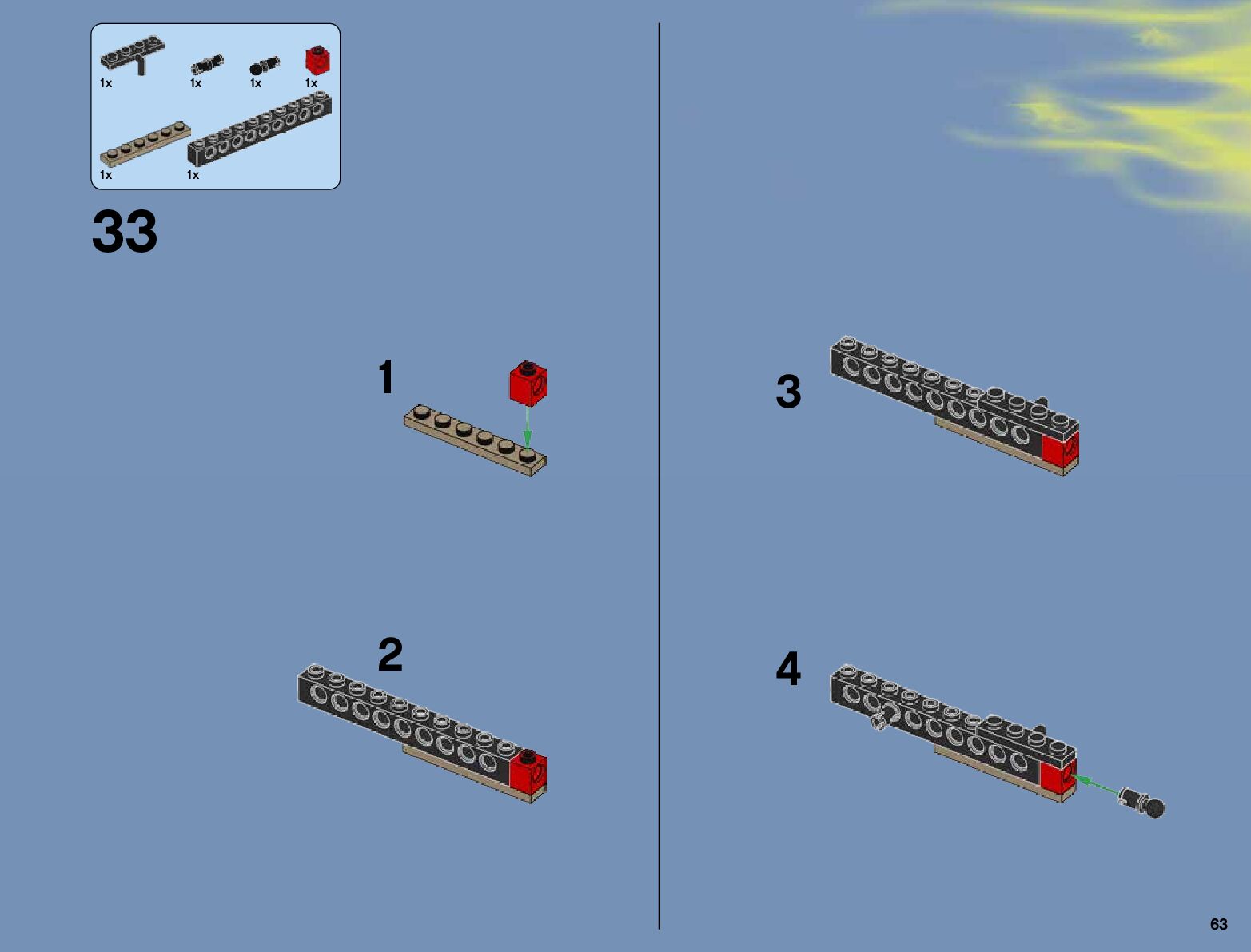 1x 1x 1x 1x

1x 1x

33

1

2

3

4

63